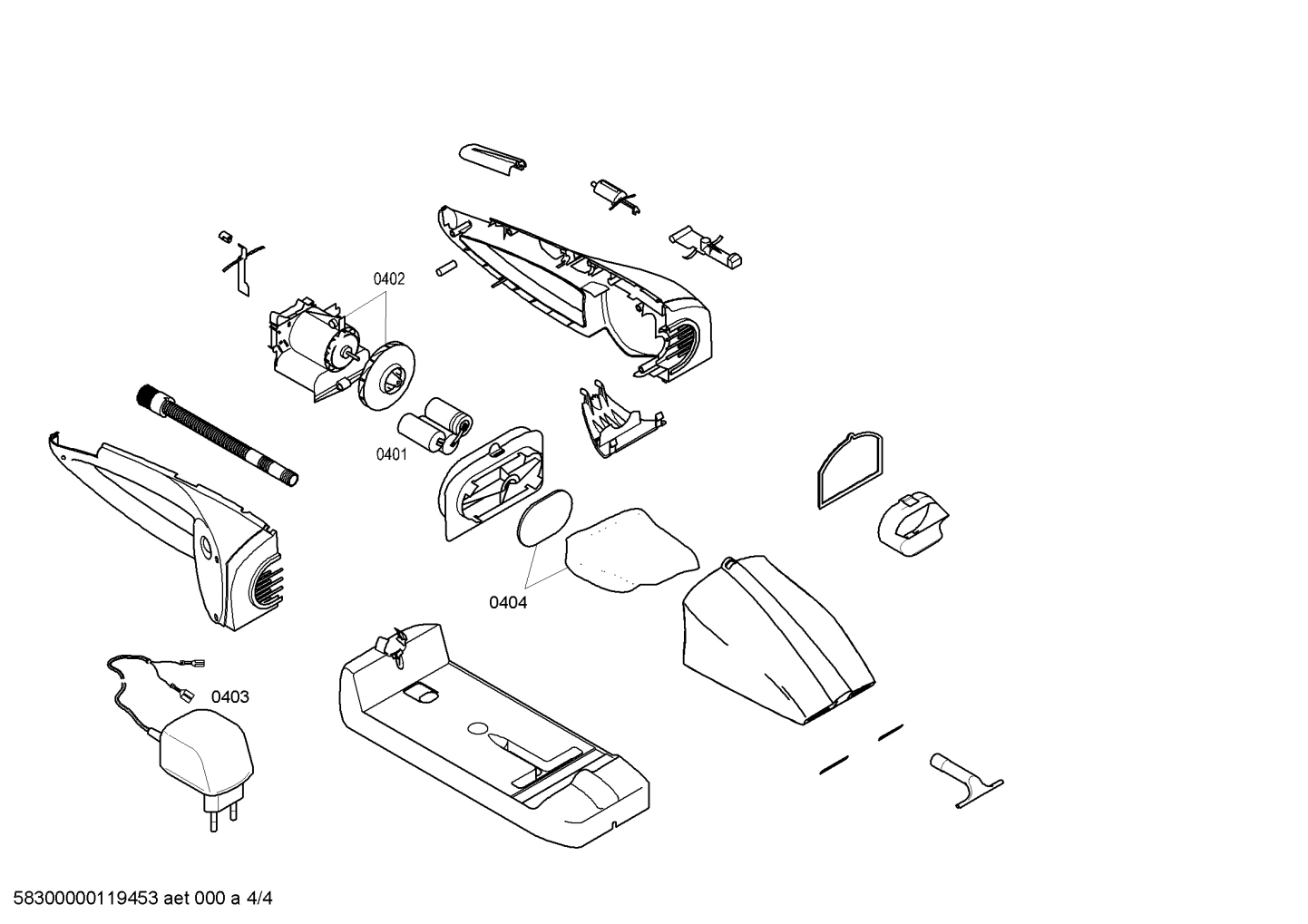 0402

0401

0404

0403

58300000119453 aet 000 a 4/4