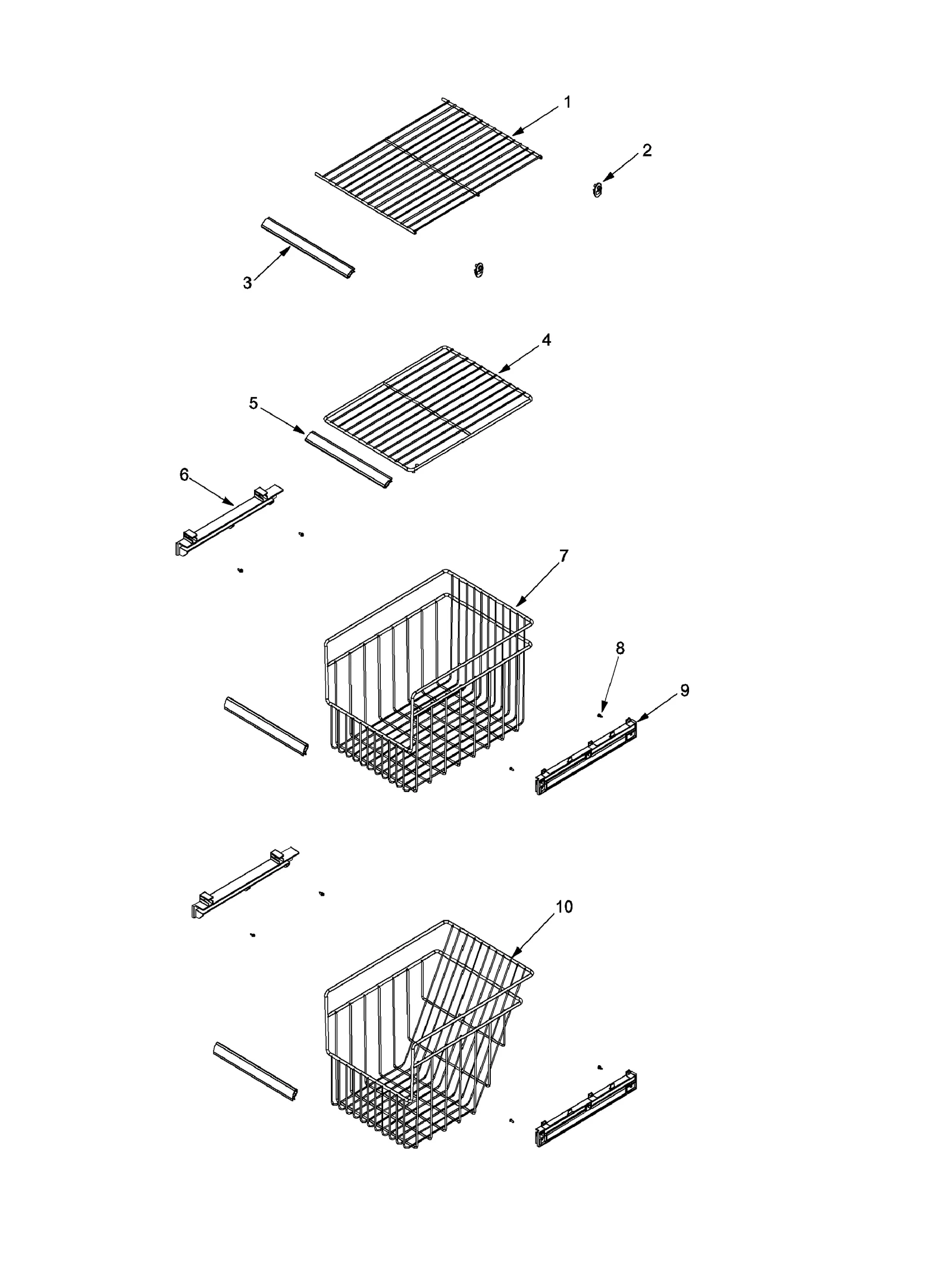 1
2
3
4
5
6
7
8
9
10