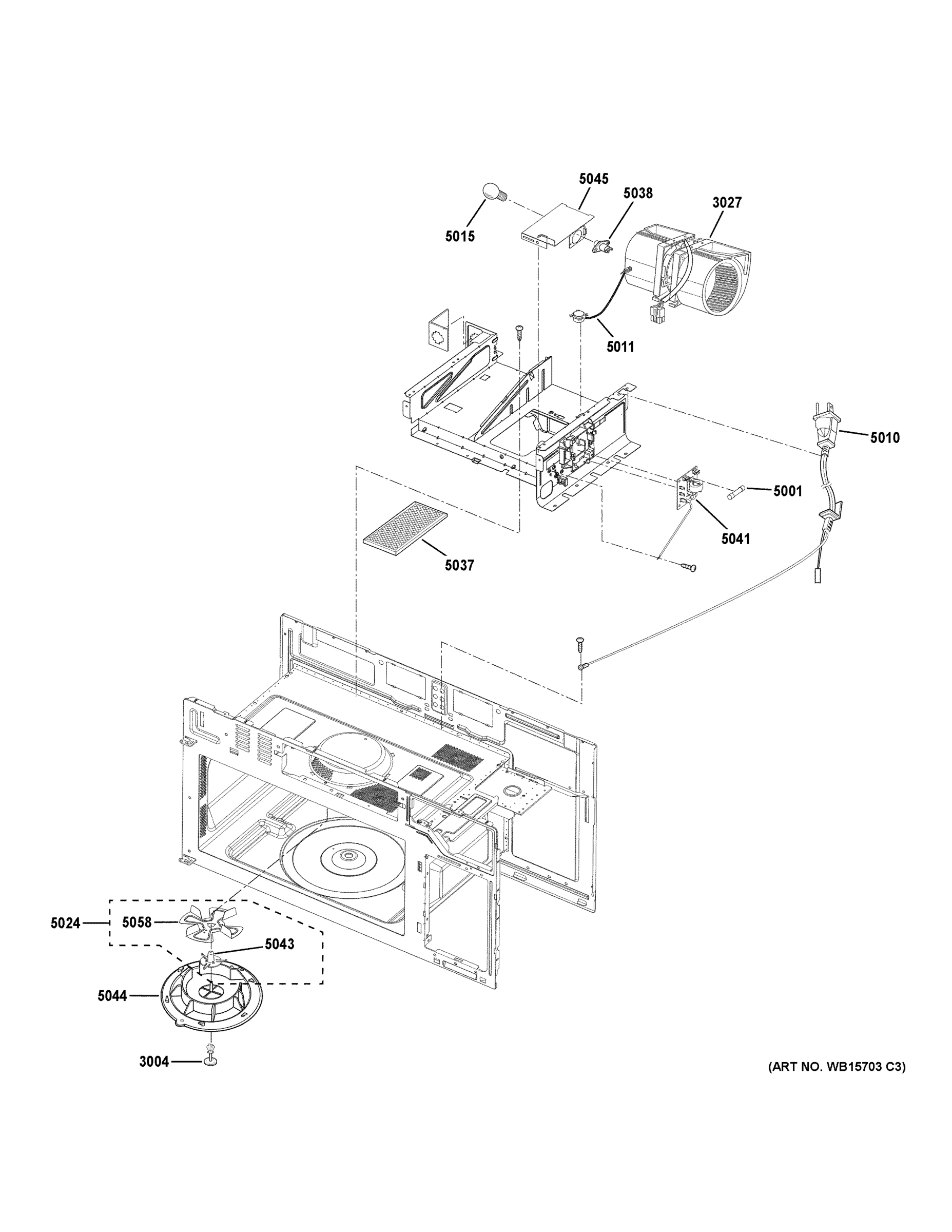 5045
5038
3027
5015
5011
5010
5001
5041
5037
5024
5058
5043
5044
3004
(ART NO. WB15703 C3)