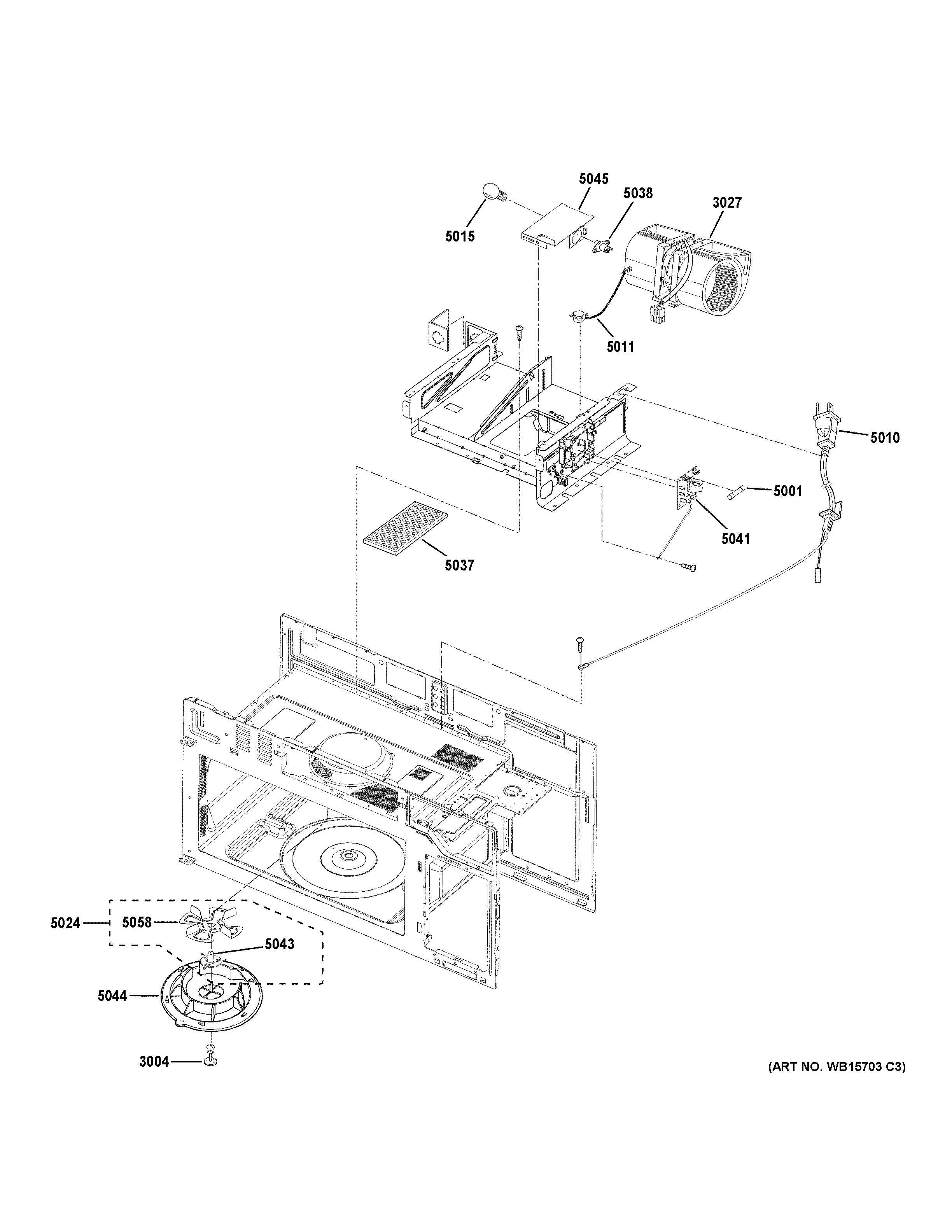 5045
5038
3027
5015
5011
5010
5001
5041
5037
5024
5058
5043
5044
3004
(ART NO. WB15703 C3)