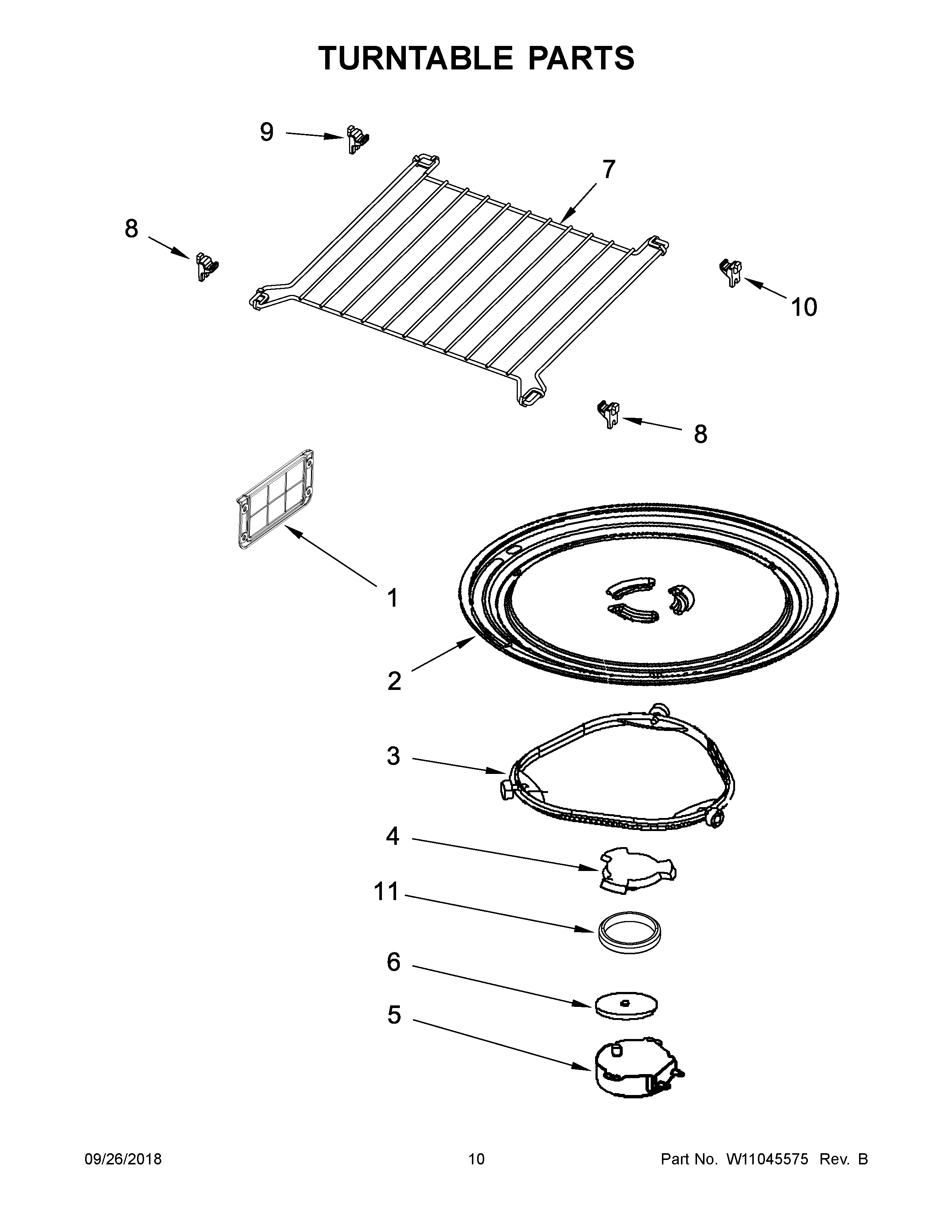 TURNTABLE PARTS

9

7

8

10

8

1

2

3

4

11

6

5

09/26/2018

10

Part No. W11045575 Rev. B