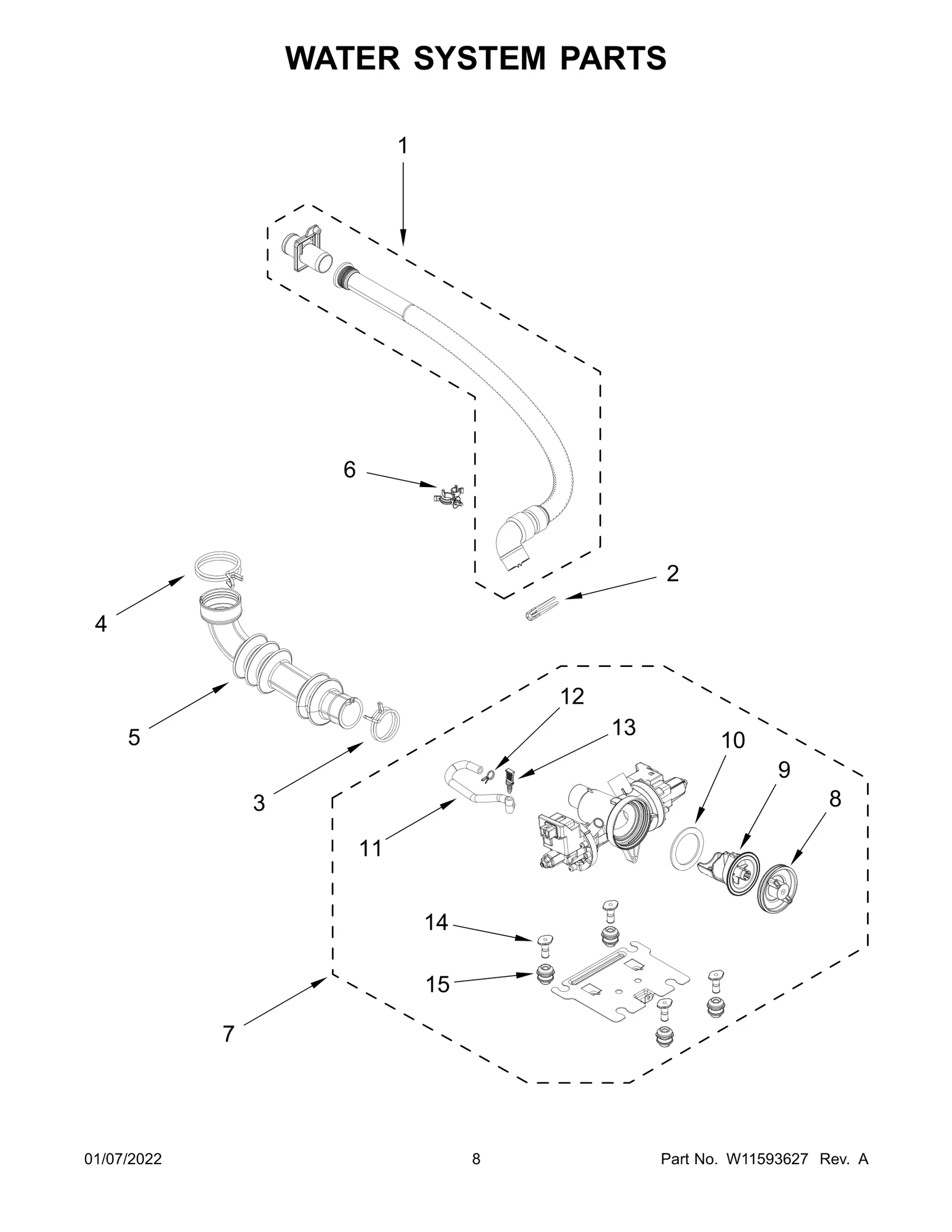 WATER SYSTEM PARTS

1

6

2

4

5

3

12

13

10

9

8

11

14

15

7

01/07/2022

8

Part No. W11593627 Rev. A