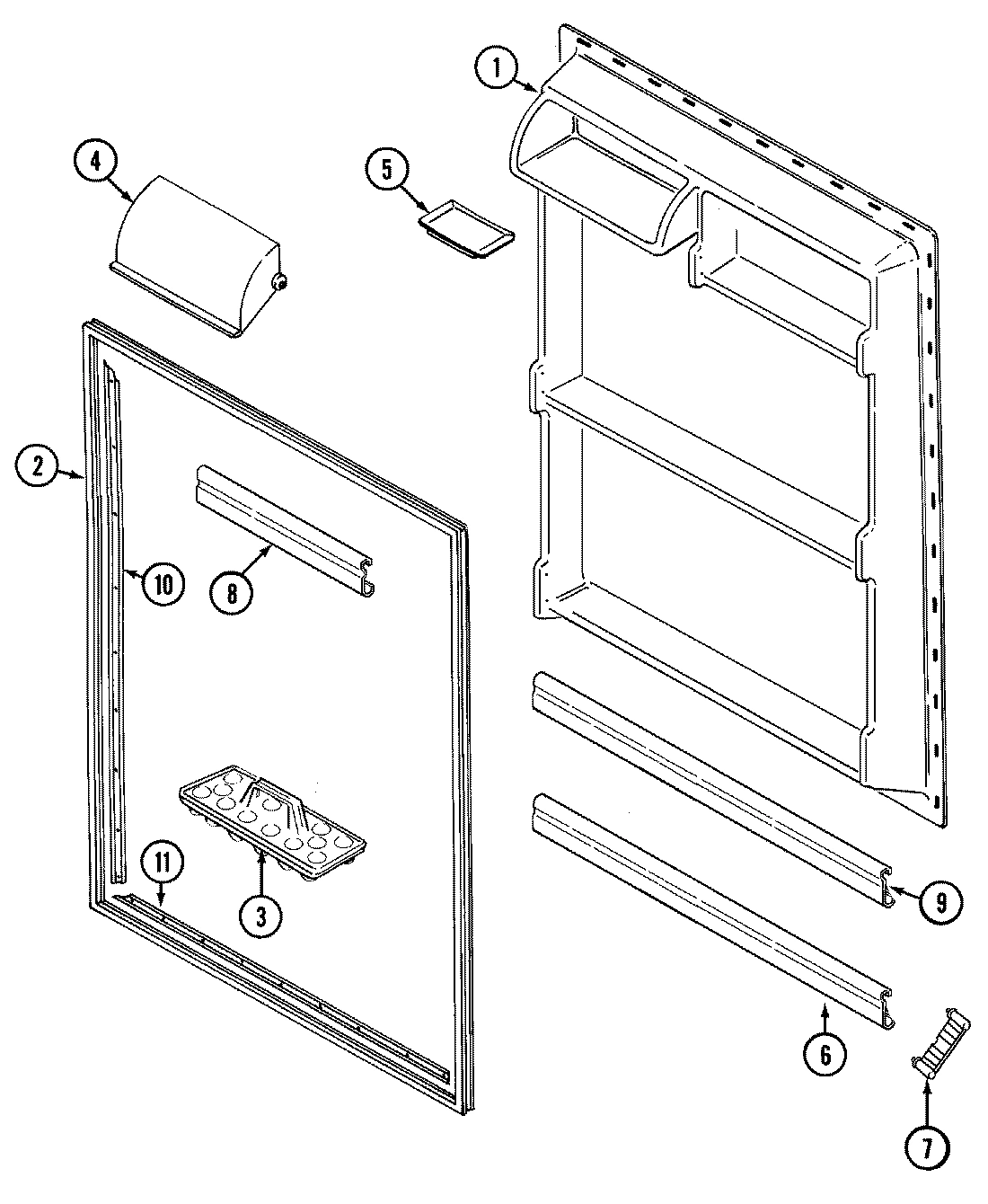 1
4
5
2
10
8
11
3
9
6
7