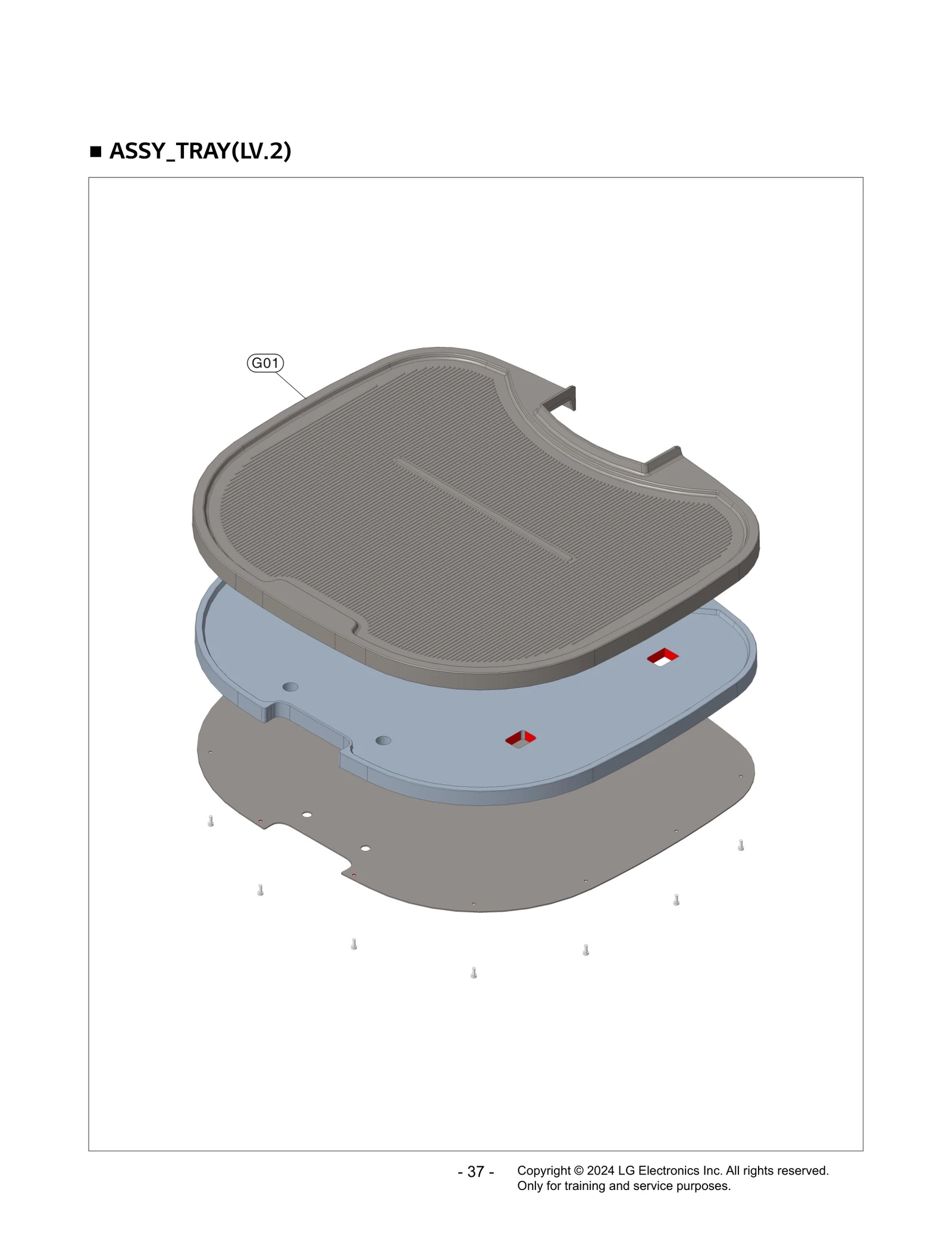 ■ ASSY_TRAY(LV.2)

G01

- 37 -

Copyright © 2024 LG Electronics Inc. All rights reserved.
Only for training and service purposes.