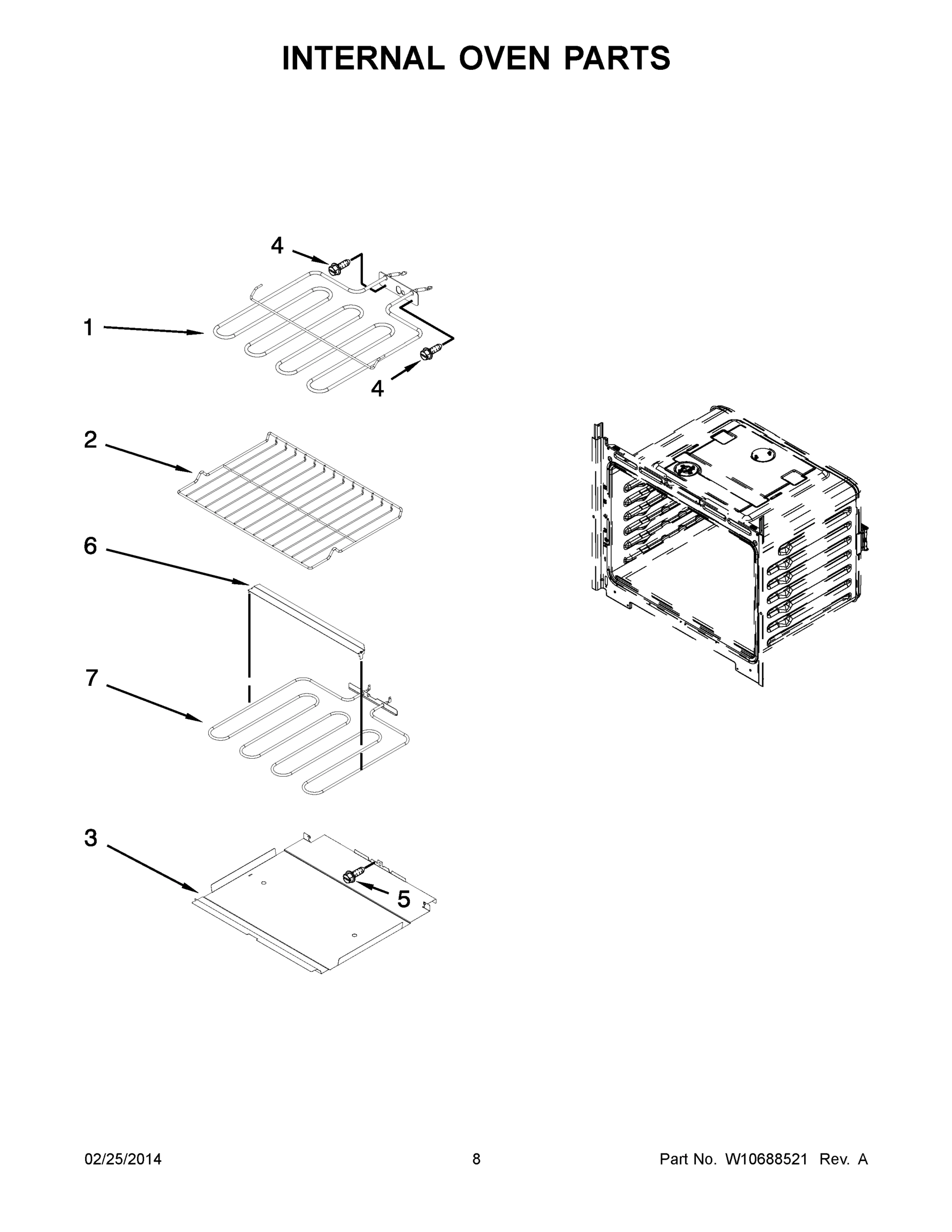 INTERNAL OVEN PARTS

4

1

4

2

6

7

3

5

02/25/2014

8

Part No. W10688521 Rev. A