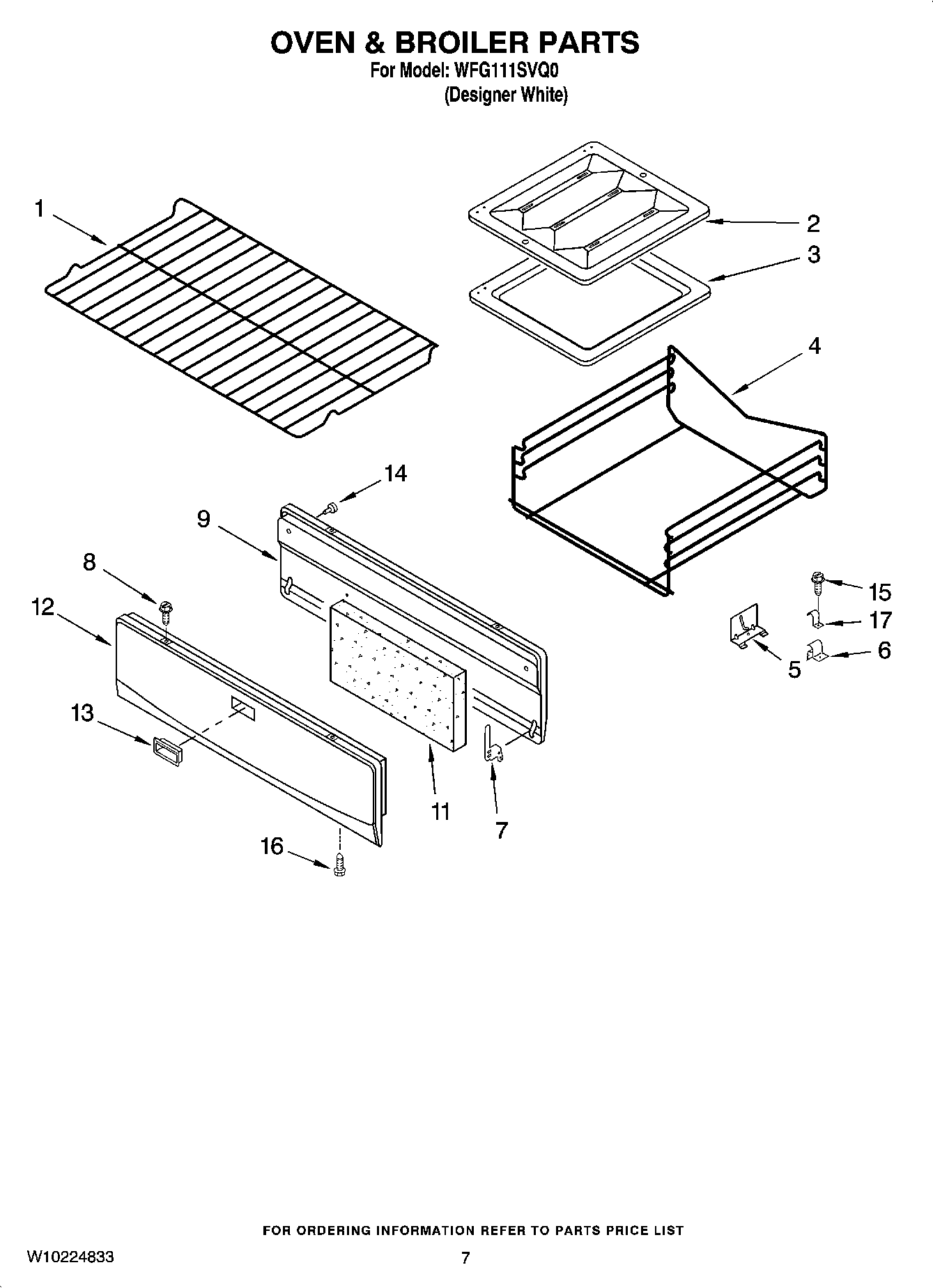 OVEN & BROILER PARTS
For Model: WFG111SVQ0
(Designer White)

1
2
3
4
14
9
8
12
15
17
6
5
13
11
7
16

FOR ORDERING INFORMATION REFER TO PARTS PRICE LIST

W10224833

7