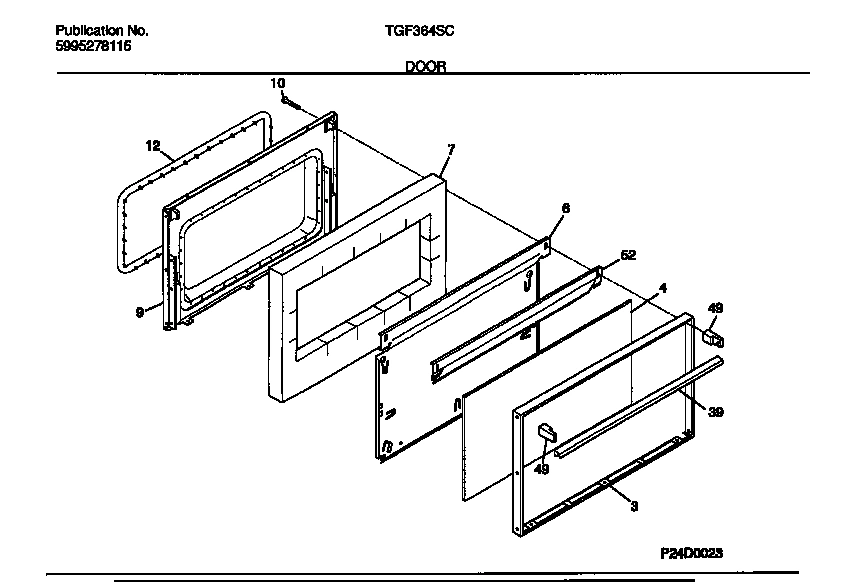 Publication No.
5995278115

TGF364SC

DOOR

10

12

7

6

52

4

49

9

39

49

3

P24D0023