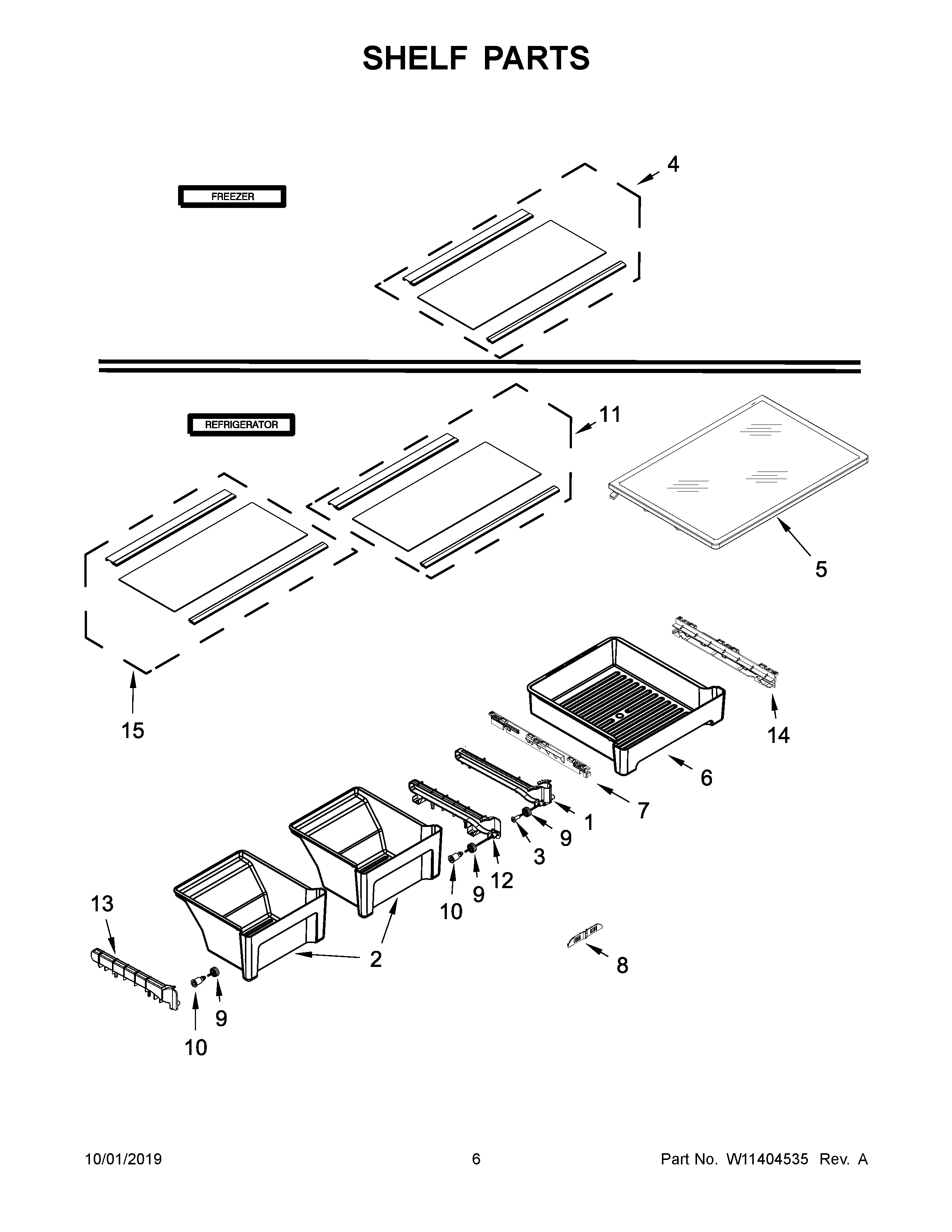 SHELF PARTS

FREEZER

4

REFRIGERATOR

11

5

15

14

6

7

1

9

3

12

9

10

13

2

8

9

10

10/01/2019

6

Part No. W11404535 Rev. A