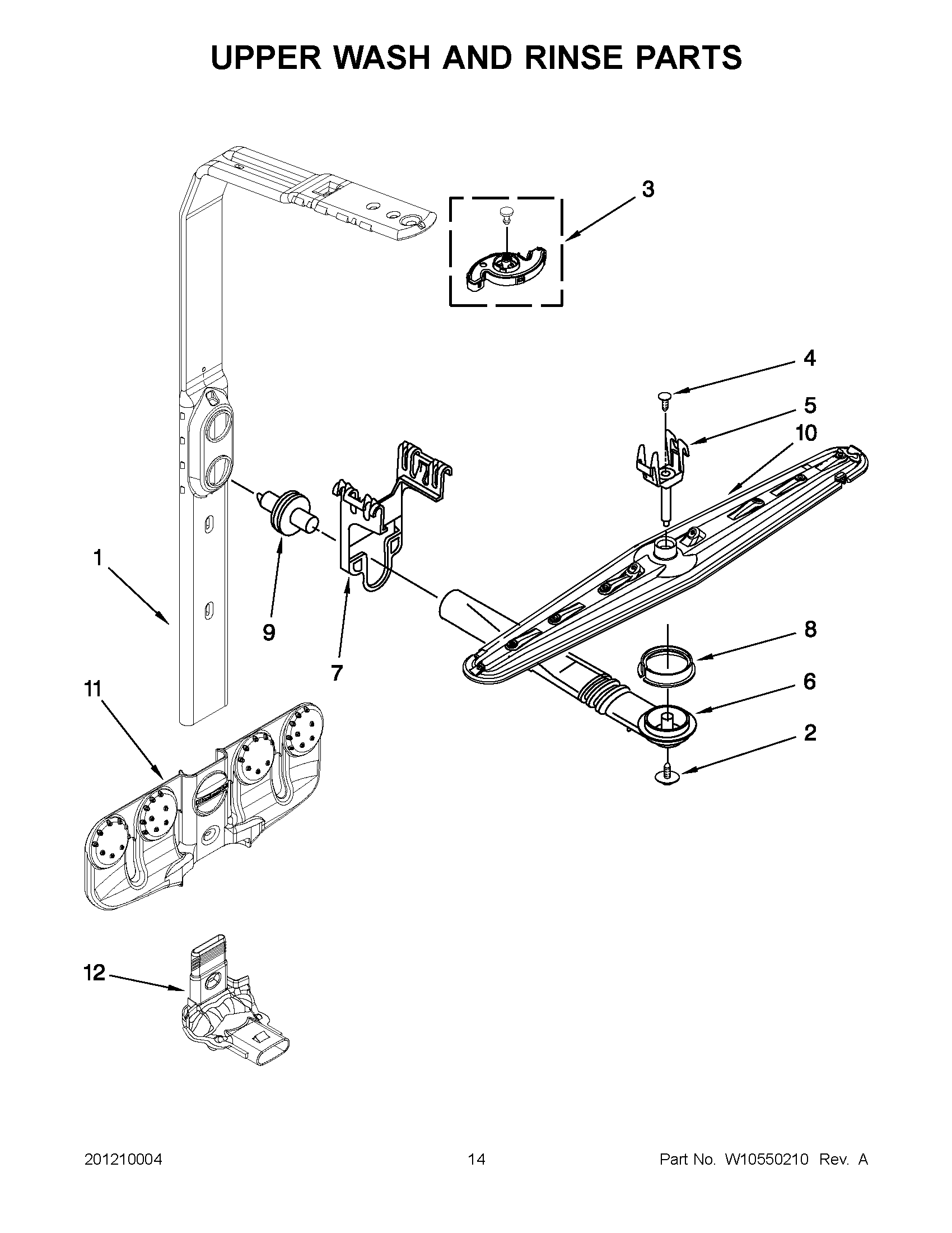 UPPER WASH AND RINSE PARTS

3

4

5

10

1

9

7

8

6

2

11

12

201210004

14

Part No. W10550210 Rev. A