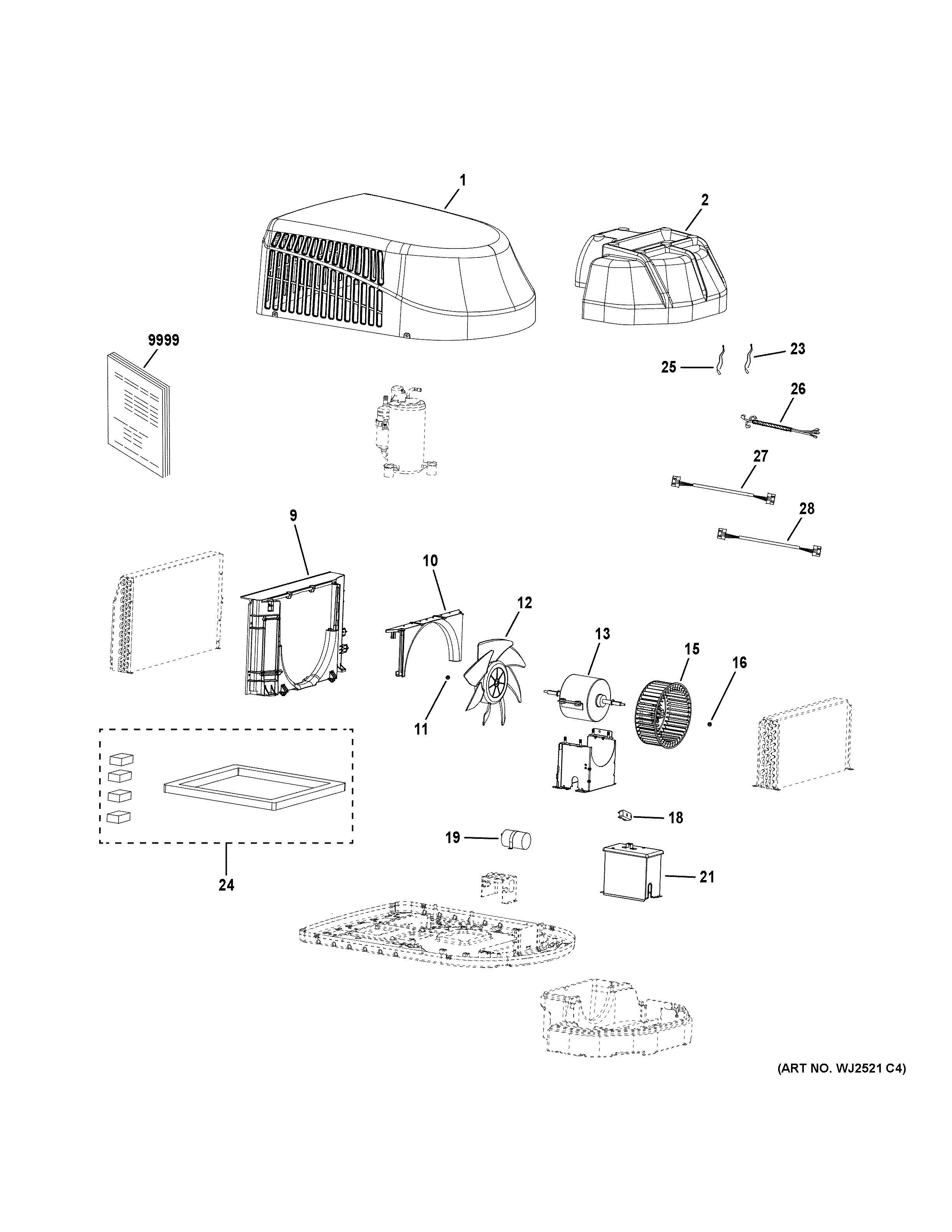 1
2
9999
25
23
26
27
28
9
10
12
13
15
16
11
18
19
21
24
(ART NO. WJ2521 C4)