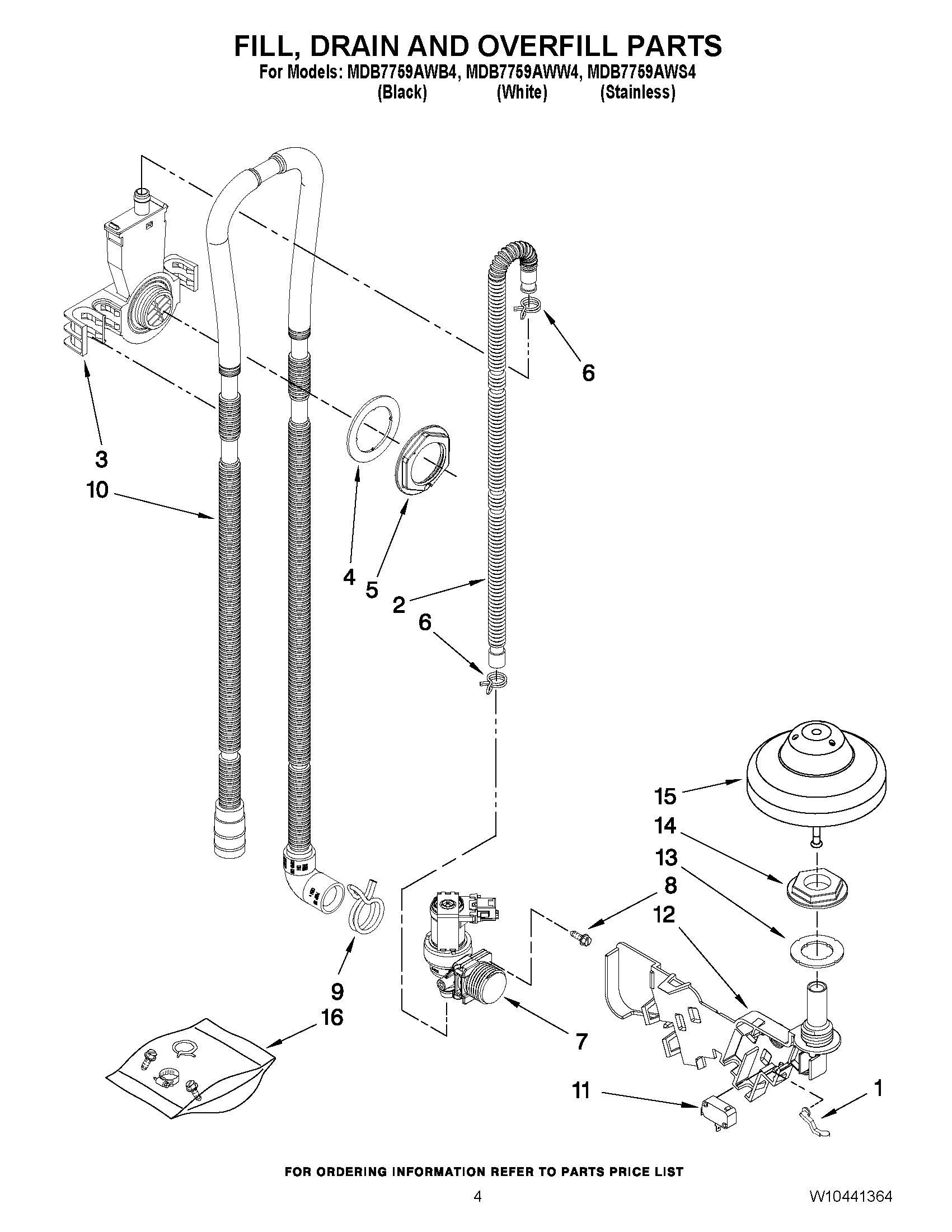 FILL, DRAIN AND OVERFILL PARTS

For Models: MDB7759AWB4, MDB7759AWW4, MDB7759AWS4
(Black) (White) (Stainless)

6

3

10

4

5

2

6

15

14

13

8

12

9

16

7

11

1

FOR ORDERING INFORMATION REFER TO PARTS PRICE LIST

4

W10441364