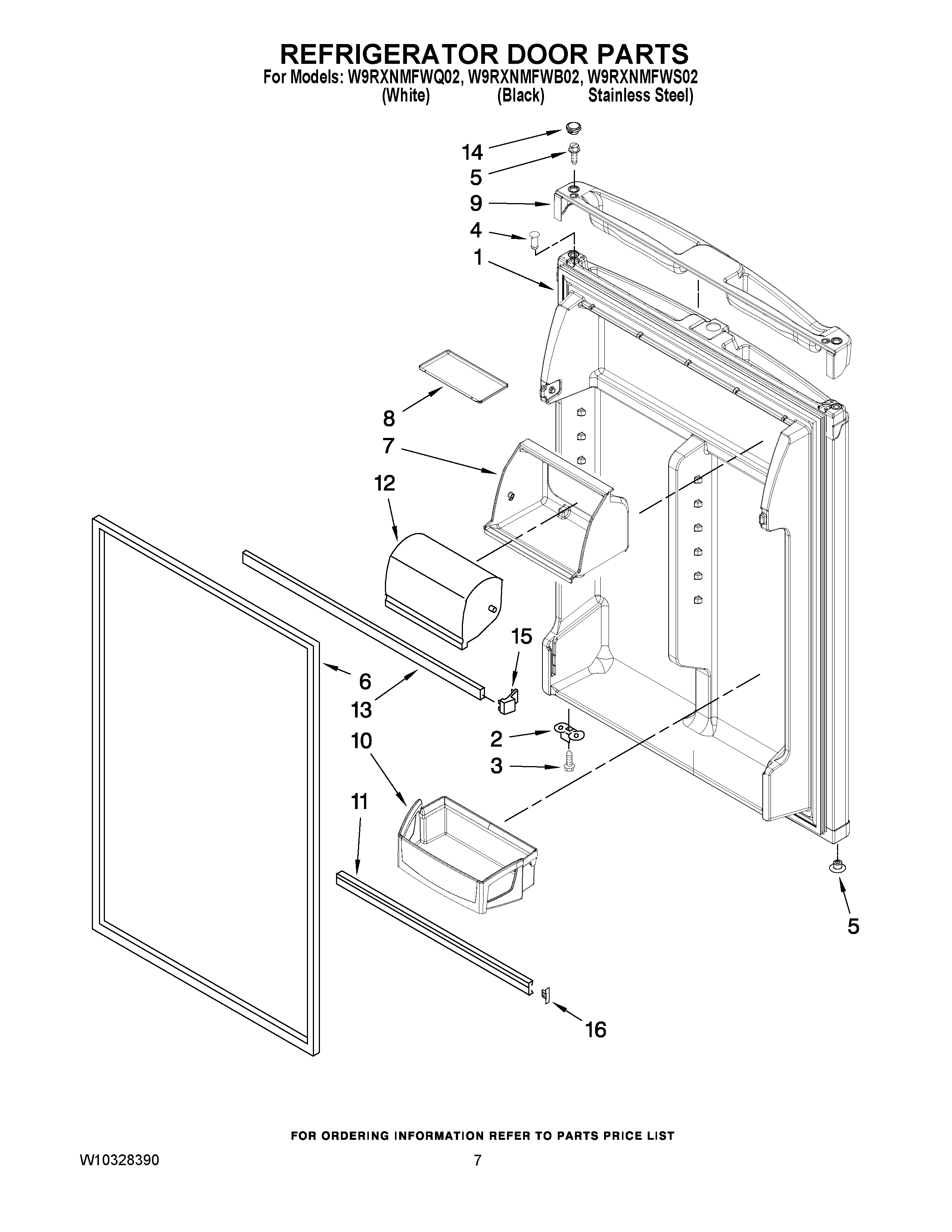 REFRIGERATOR DOOR PARTS
For Models: W9RXNMFWQ02, W9RXNMFWB02, W9RXNMFWS02
(White) (Black) Stainless Steel)

14
5
9
4
1
8
7
12
15
6
13
2
10
3
11
5
16

FOR ORDERING INFORMATION REFER TO PARTS PRICE LIST

W10328390

7