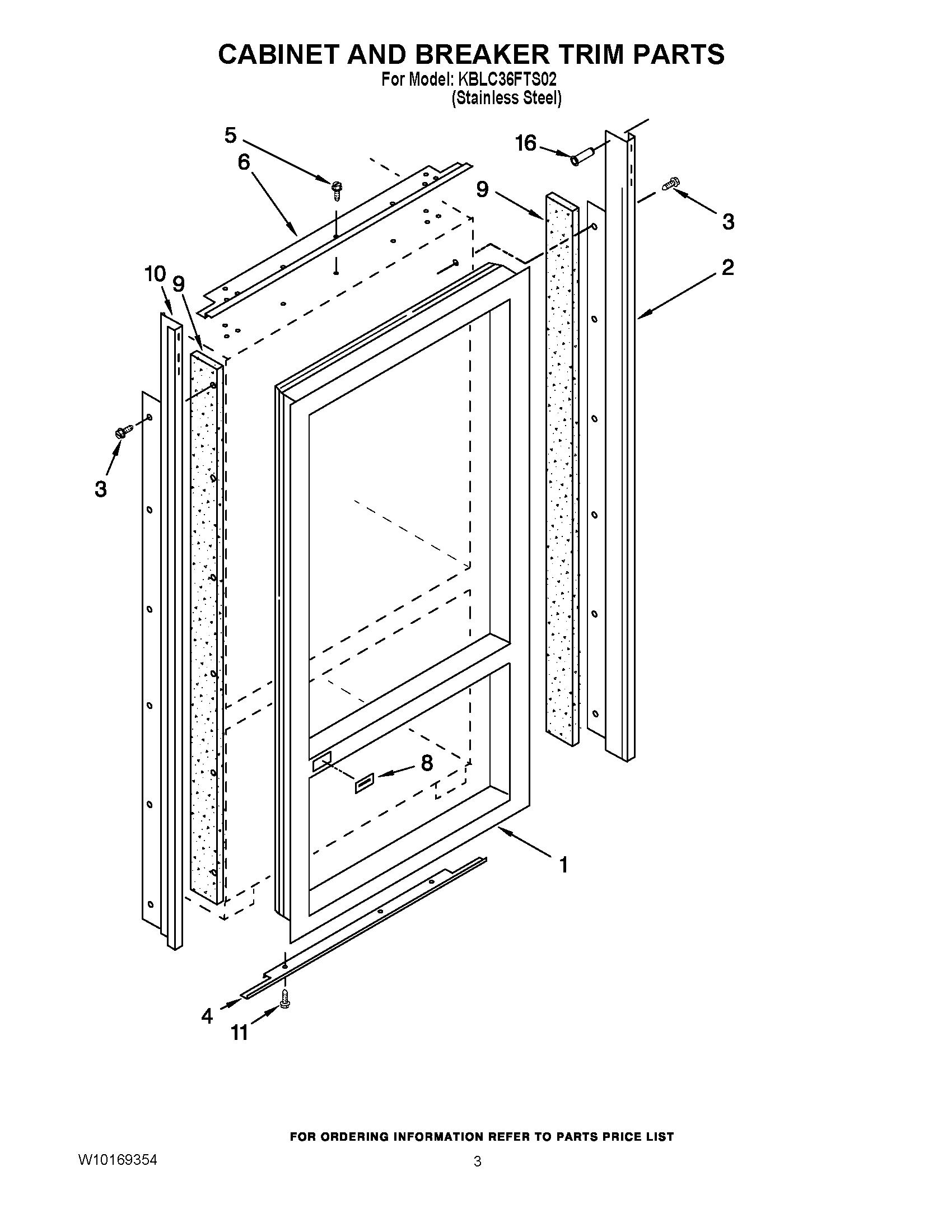 CABINET AND BREAKER TRIM PARTS
For Model: KBLC36FTS02
(Stainless Steel)

5
6
16
9
3
2
10
9
3
8
1
4
11

FOR ORDERING INFORMATION REFER TO PARTS PRICE LIST

W10169354
3