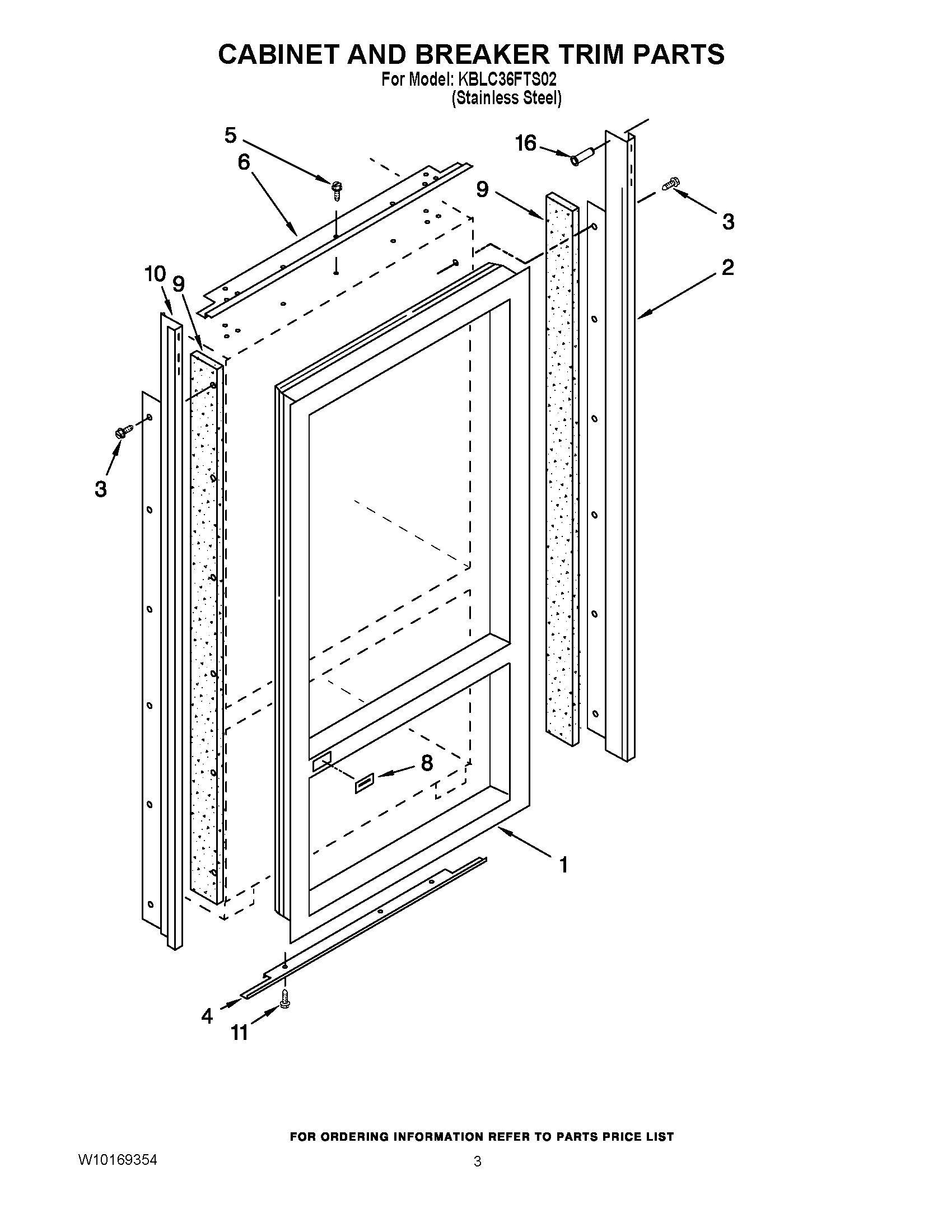 CABINET AND BREAKER TRIM PARTS
For Model: KBLC36FTS02
(Stainless Steel)

5
6
16
9
3
2
10
9
3
8
1
4
11

FOR ORDERING INFORMATION REFER TO PARTS PRICE LIST

W10169354

3