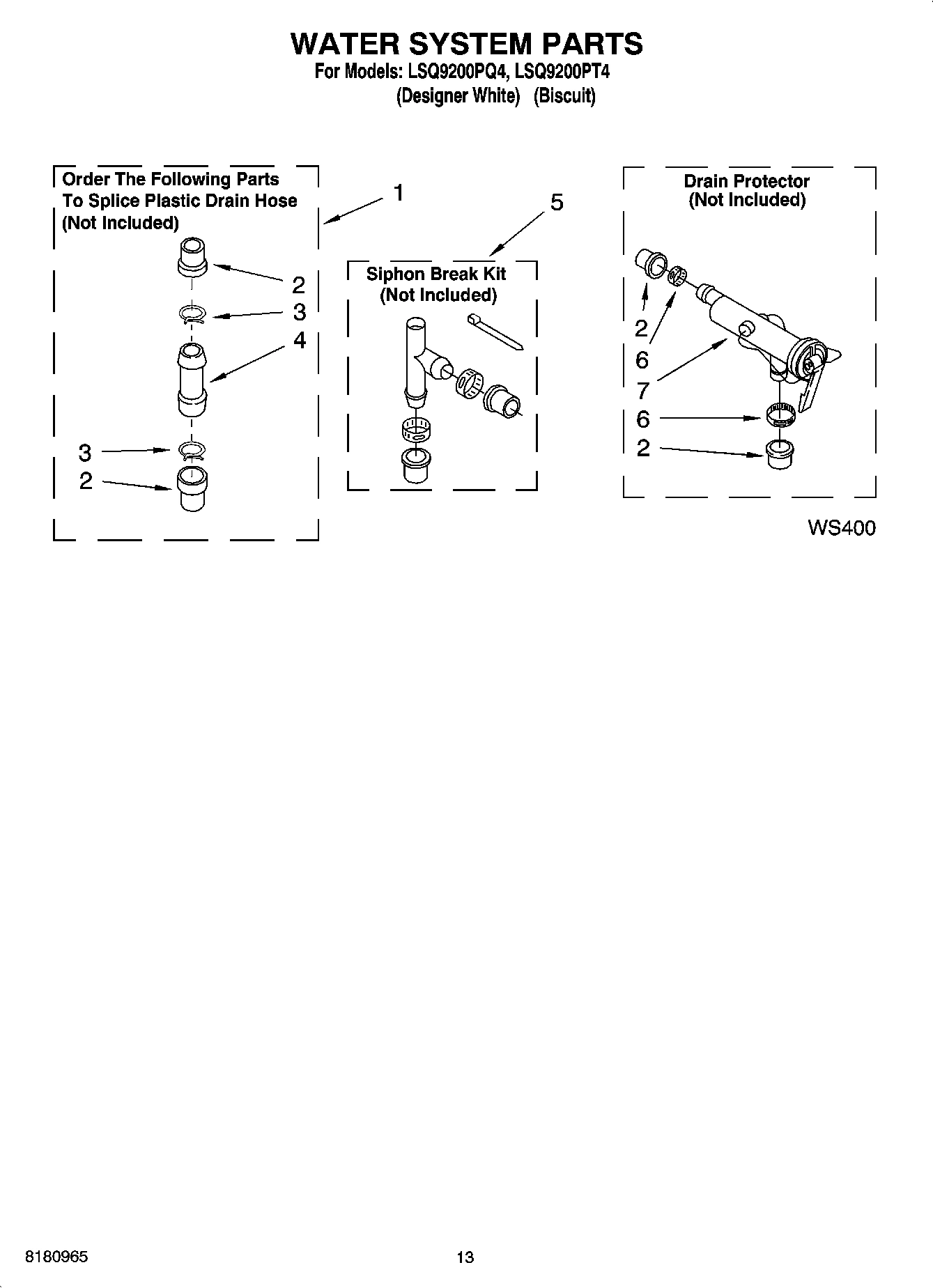 WATER SYSTEM PARTS
For Models: LSQ9200PQ4, LSQ9200PT4
(Designer White) (Biscuit)

Order The Following Parts To Splice Plastic Drain Hose (Not Included)

1

2
3
4

3
2

5

Siphon Break Kit (Not Included)

Drain Protector (Not Included)

2
6
7
6
2

WS400

8180965

13