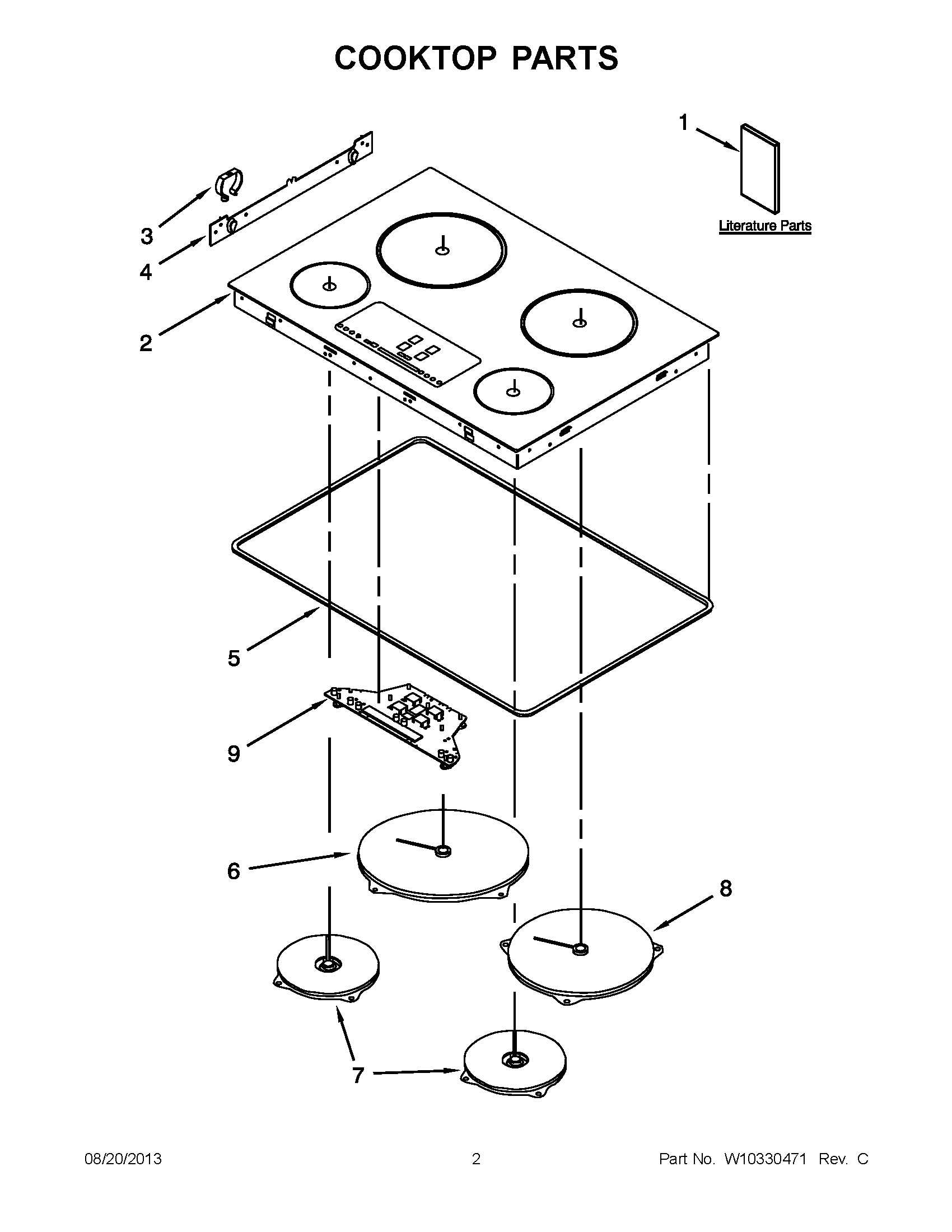 COOKTOP PARTS

1

Literature Parts

3

4

2

5

9

6

8

7

08/20/2013 2 Part No. W10330471 Rev. C