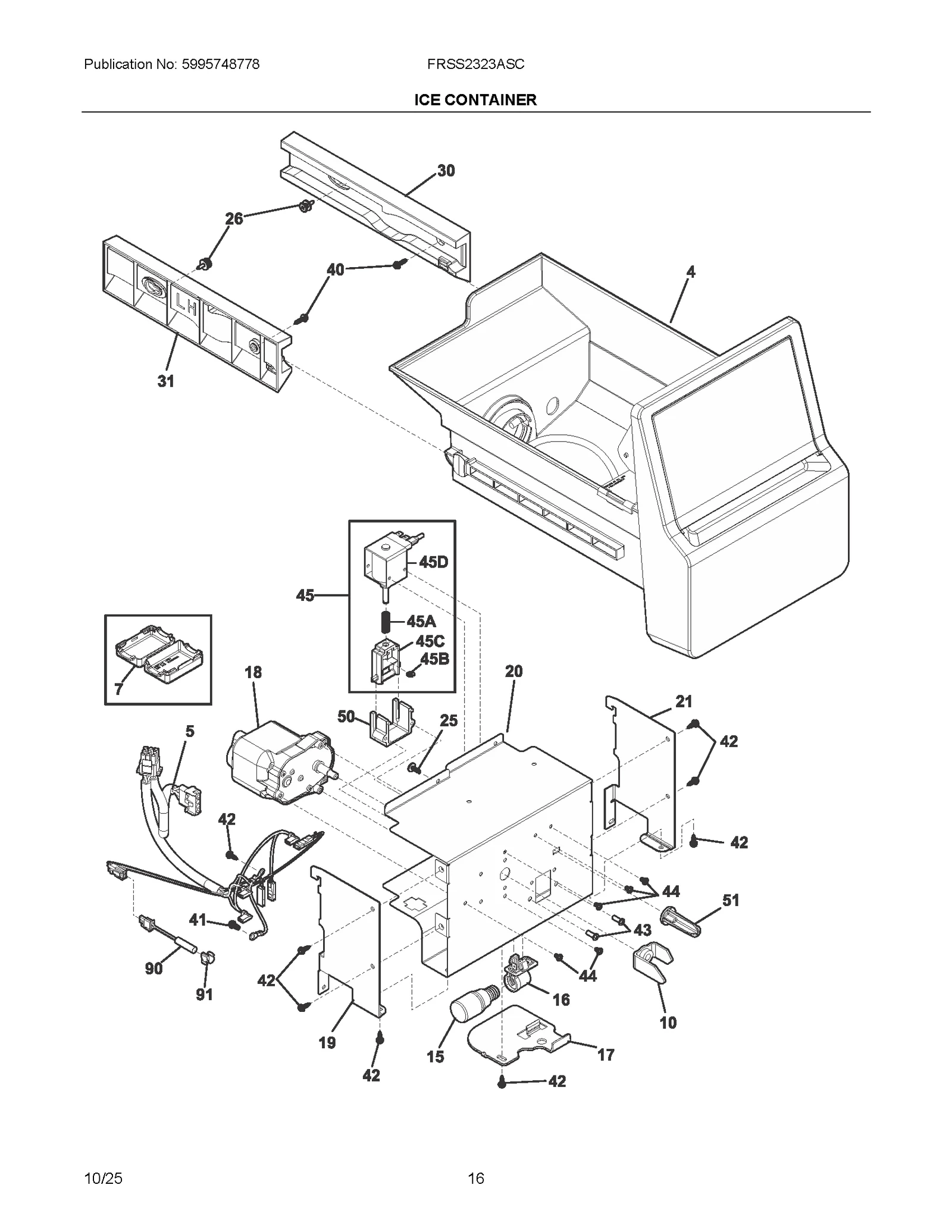 Publication No: 5995748778

FRSS2323ASC

ICE CONTAINER

30

26

40

4

LH

31

45D

45

45A

45C

45B

7

18

20

21

50

25

5

42

42

42

44

51

41

43

90

91

42

44

16

10

19

15

17

42

42

10/25

16