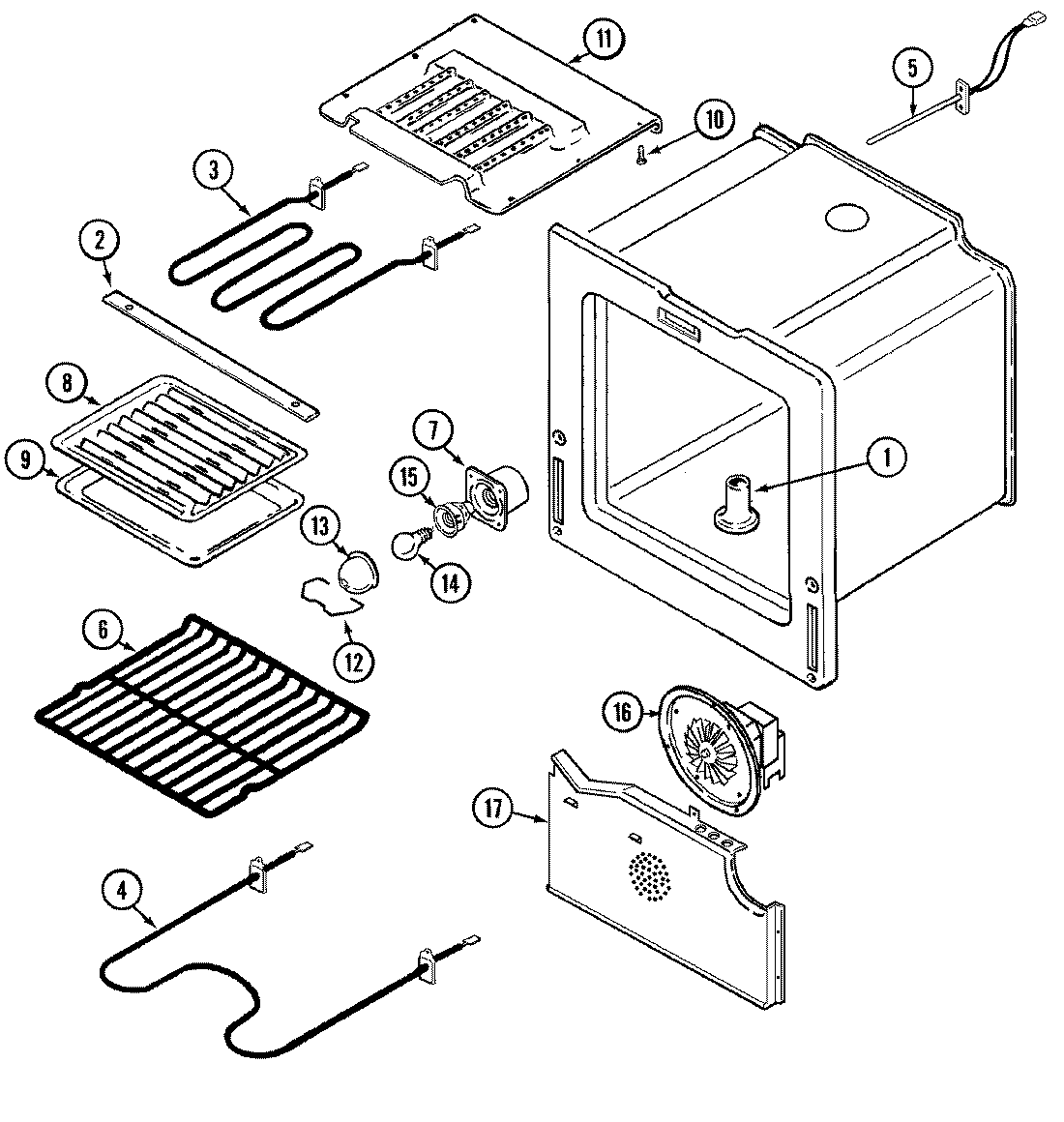 11
5
10
3
2
8
9
7
15
1
13
14
12
6
16
17
4