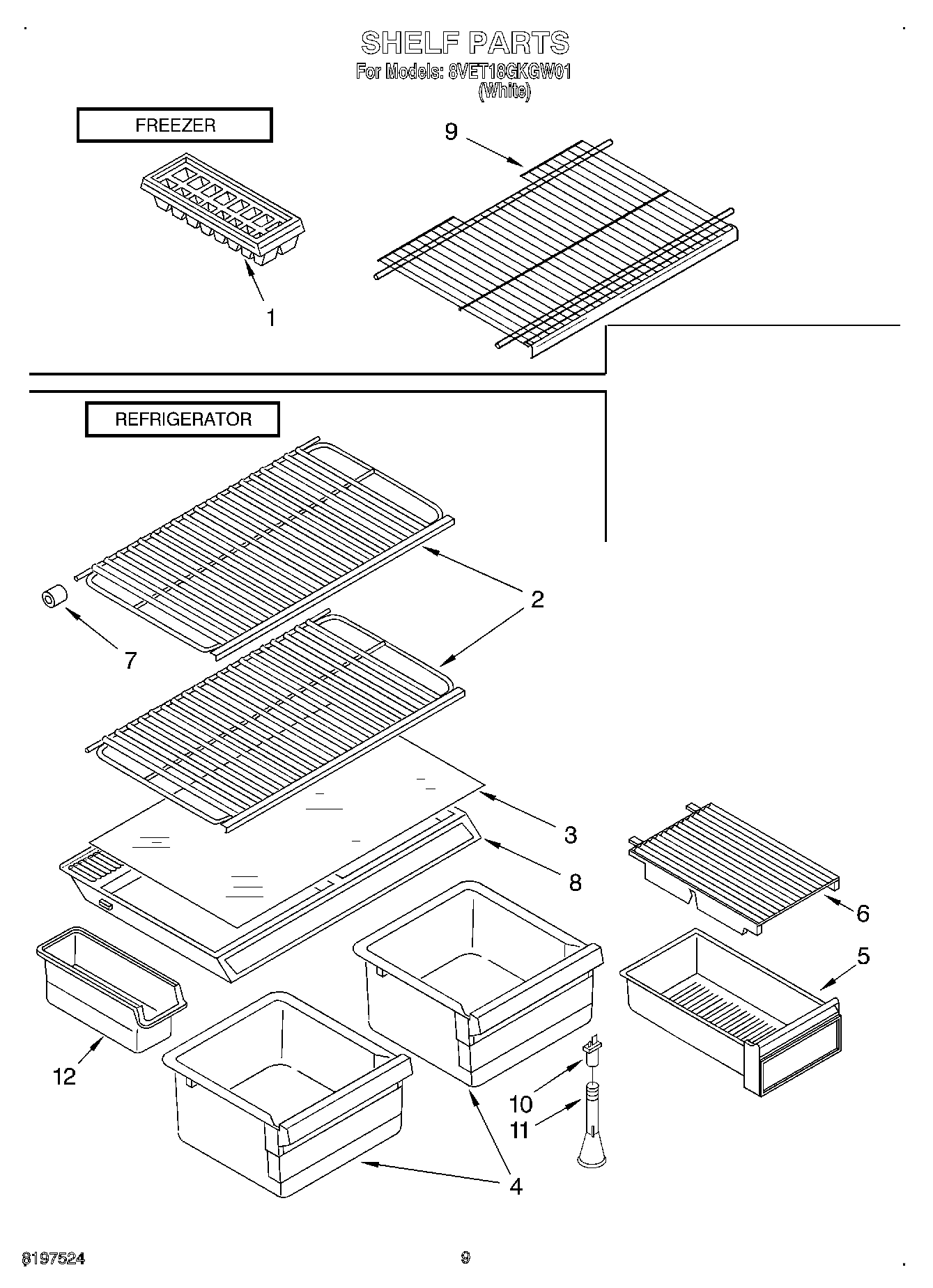 SHELF PARTS
For Models: 8VET18GKGW01
(White)

FREEZER

9

1

REFRIGERATOR

2

7

3

8

6

5

12

10

11

4

8197524

9