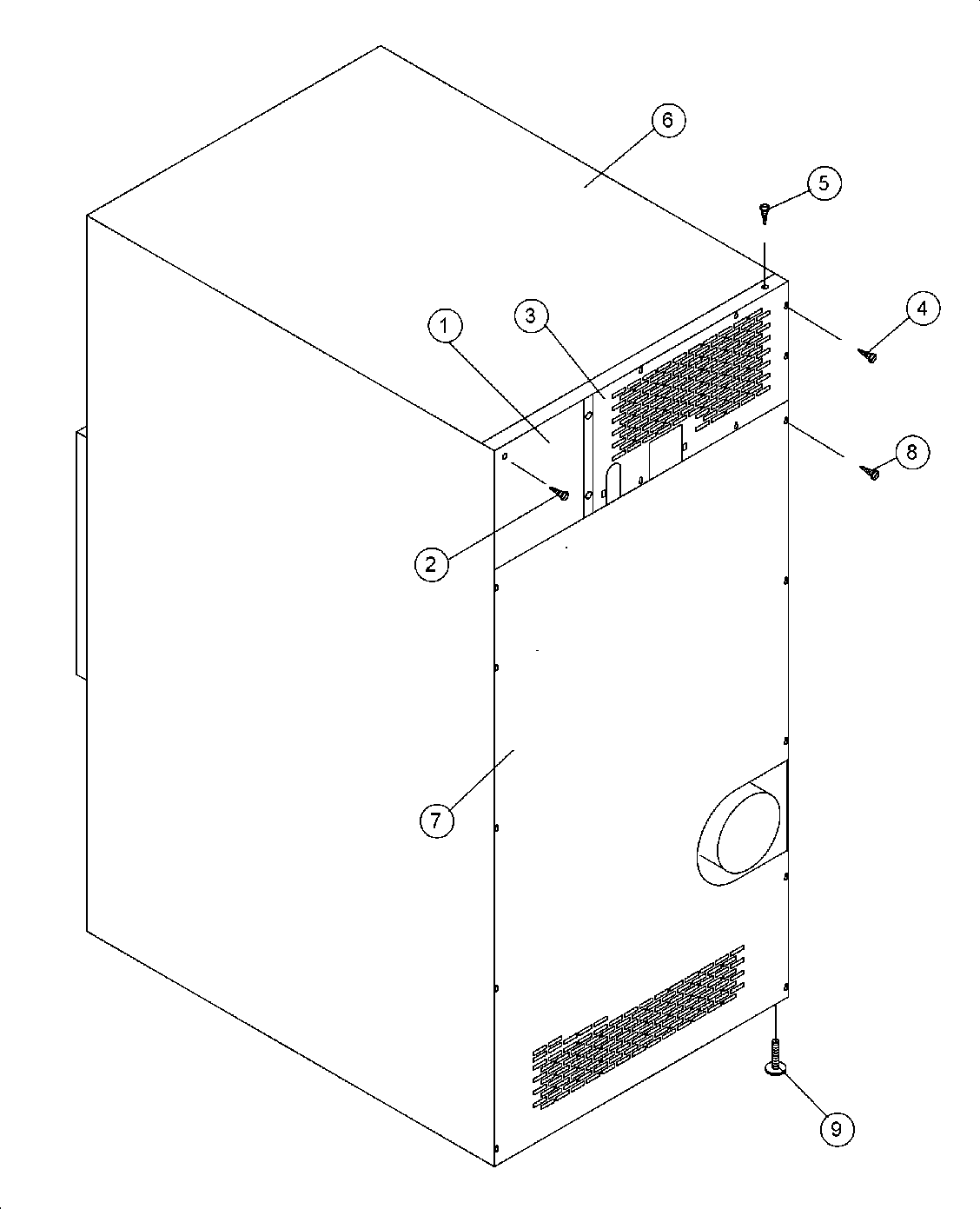 6
5
1
3
4
8
2
7
9