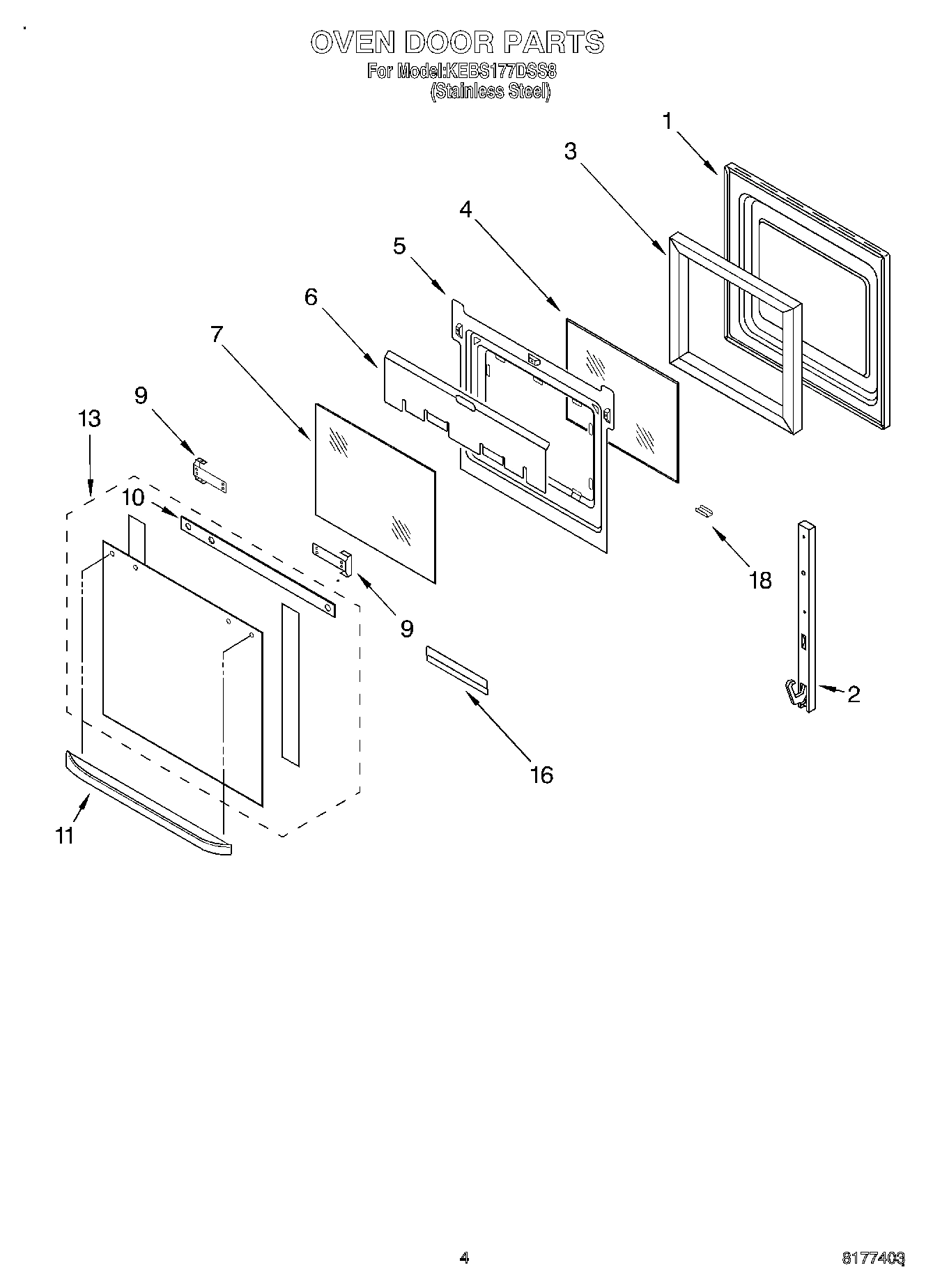 OVEN DOOR PARTS
For Model:KEBS177DSS8
(Stainless Steel)

1
3
4
5
6
7
9
13
10
9
18
2
16
11

4
8177403