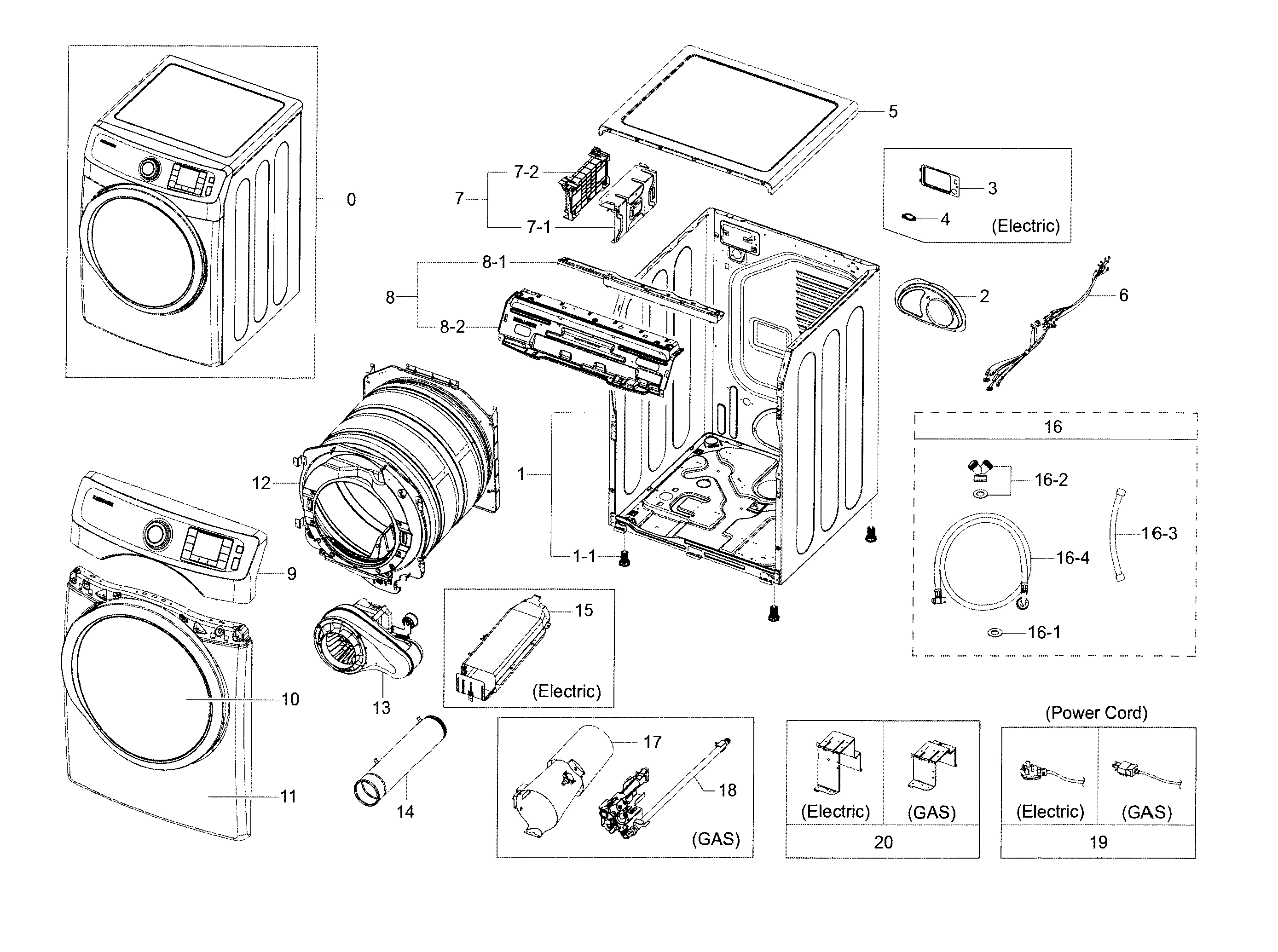 0

5

7-2
7
7-1

3
4
(Electric)

8-1
8
8-2

2

6

16
16-2
16-3
16-4
16-1

12

1

1-1

9

15
(Electric)

10

13

11

14

17
18
(GAS)

(Electric) (GAS)
20

(Power Cord)
(Electric) (GAS)
19