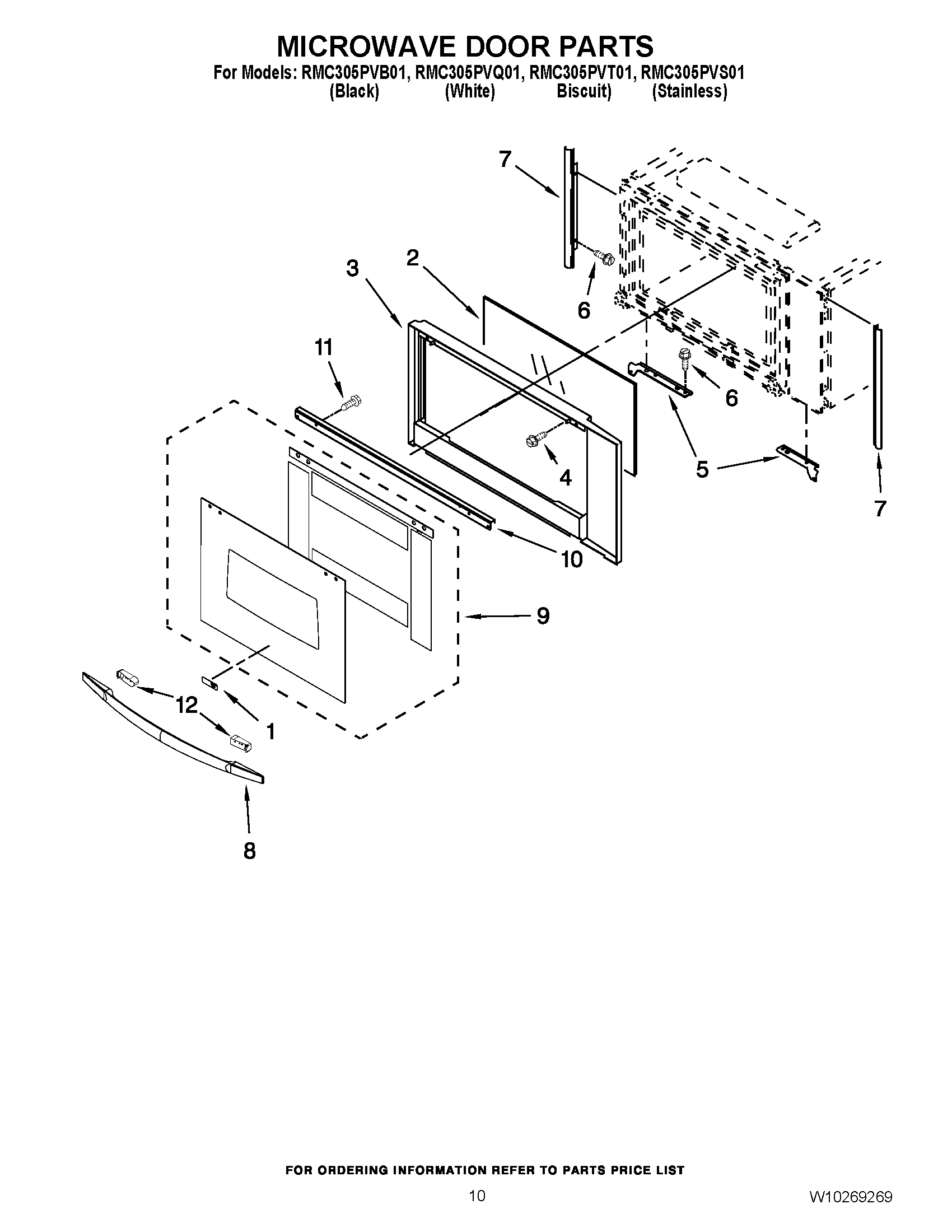 MICROWAVE DOOR PARTS

For Models: RMC305PVB01, RMC305PVQ01, RMC305PVT01, RMC305PVS01
(Black) (White) Biscuit) (Stainless)

7
3
2
6
11
6
4
5
7
10
9
12
1
8

FOR ORDERING INFORMATION REFER TO PARTS PRICE LIST

10

W10269269