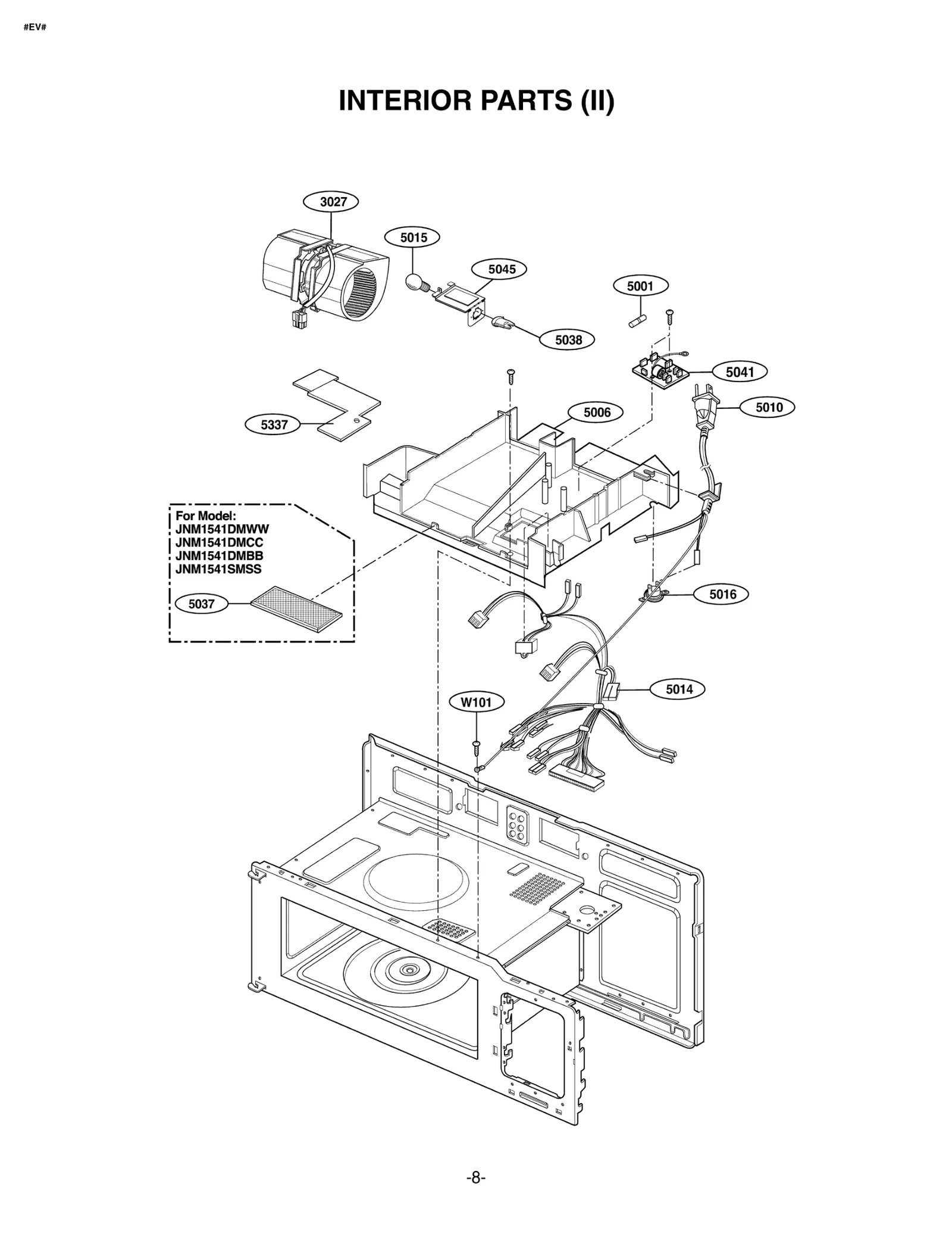 #EV#

INTERIOR PARTS (II)

3027

5015

5045

5001

5038

5041

5010

5006

5337

For Model:
JNM1541DMWW
JNM1541DMCC
JNM1541DMBB
JNM1541SMSS

5037

5016

5014

W101

-8-