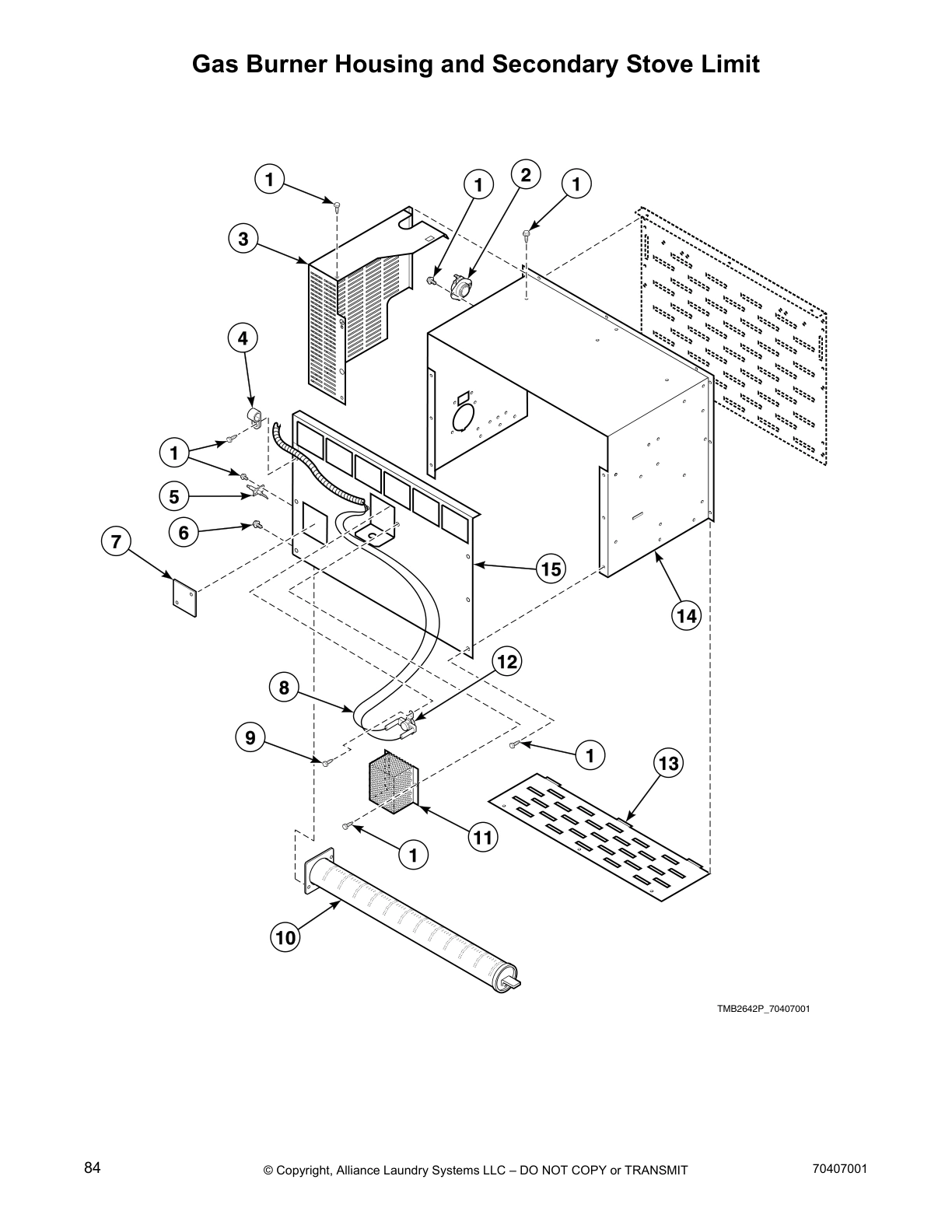 Gas Burner Housing and Secondary Stove Limit

1
1
2
1
3
4
1
5
6
7
15
14
12
8
9
1
13
11
1
10

TMB2642P_70407001

84
© Copyright, Alliance Laundry Systems LLC – DO NOT COPY or TRANSMIT
70407001