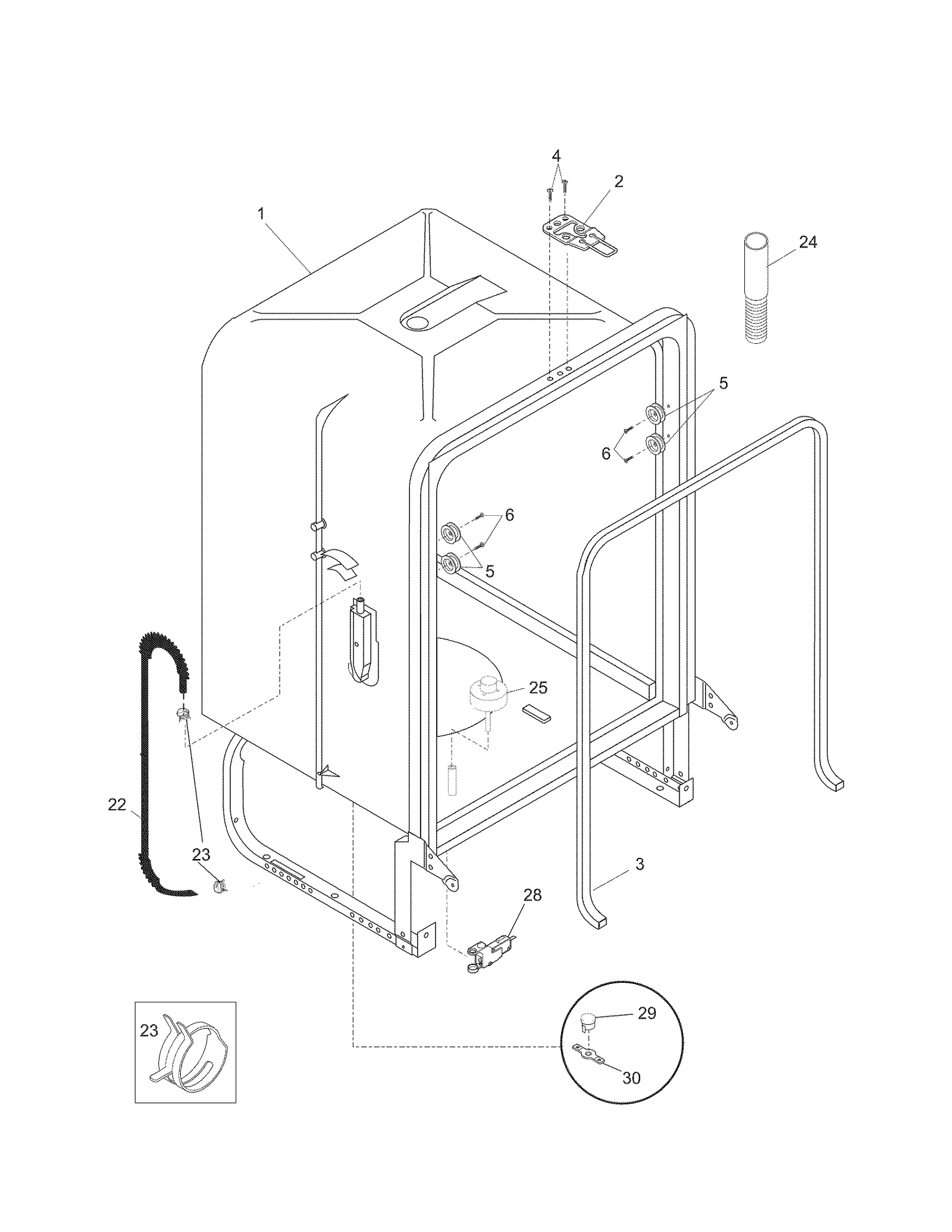 4
2
1
24
5
6
6
5
25
22
23
3
28
23
29
30