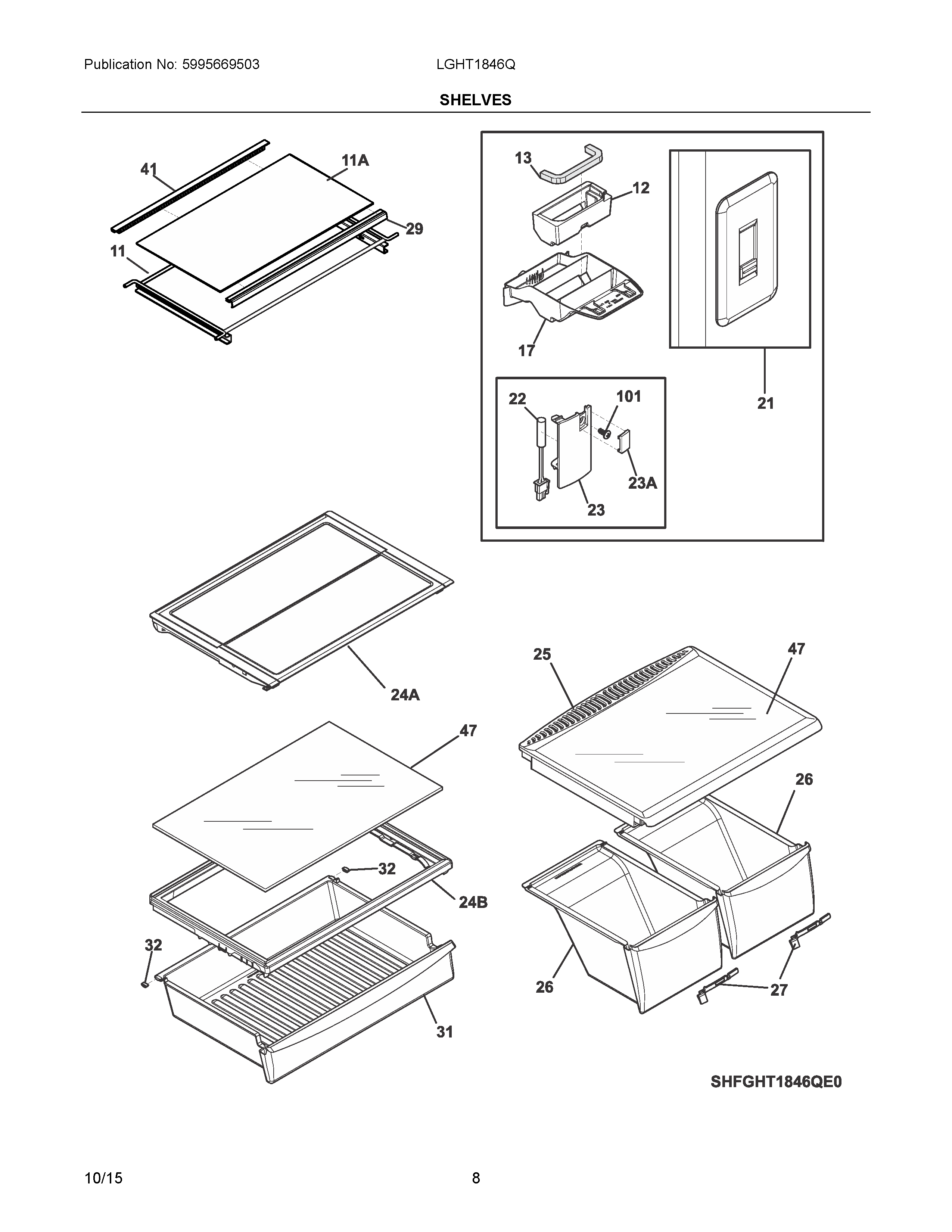 Publication No: 5995669503

LGHT1846Q

SHELVES

41

11A

29

11

13

12

17

21

22

101

23A

23

24A

25

47

47

26

32

24B

32

26

27

31

SHFGHT1846QE0

10/15

8