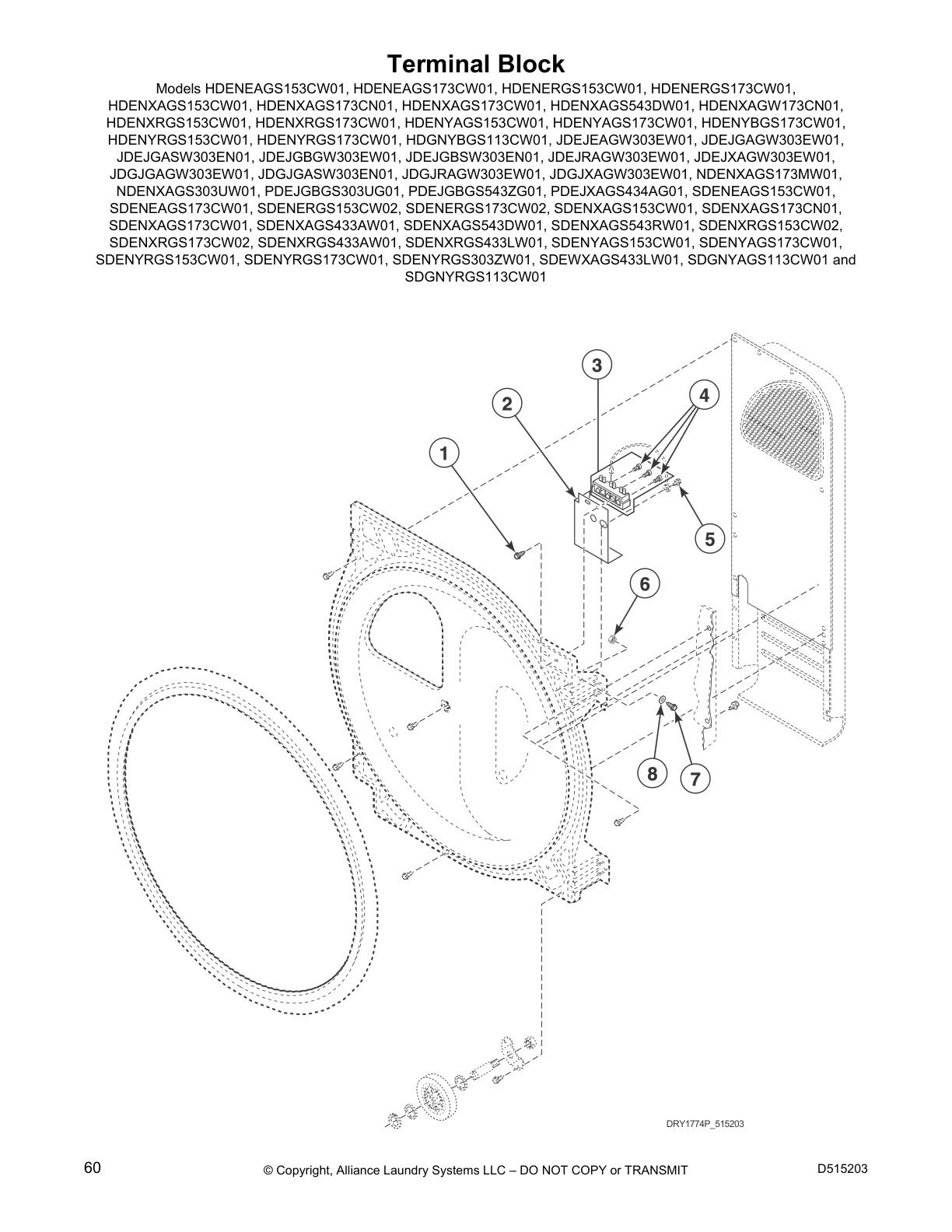 Terminal Block

Models HDENEAGS153CW01, HDENEAGS173CW01, HDENERGS153CW01, HDENERGS173CW01, HDENXAGS153CW01, HDENXAGS173CN01, HDENXAGS173CW01, HDENXAGS543DW01, HDENXAGW173CN01, HDENXRGS153CW01, HDENXRGS173CW01, HDENYAGS153CW01, HDENYAGS173CW01, HDENYBGS173CW01, HDENYRGS153CW01, HDENYRGS173CW01, HDGNYBGS113CW01, JDEJEAGW303EW01, JDEJGAGW303EW01, JDEJGASW303EN01, JDEJGBGW303EW01, JDEJGBSW303EN01, JDEJRAGW303EW01, JDEJXAGW303EW01, JDGJGAGW303EW01, JDGJGASW303EN01, JDGJRAGW303EW01, JDGJXAGW303EW01, NDENXAGS173MW01, NDENXAGS303UW01, PDEJGBGS303UG01, PDEJGBGS543ZG01, PDEJXAGS434AG01, SDENEAGS153CW01, SDENEAGS173CW01, SDENERGS153CW02, SDENERGS173CW02, SDENXAGS153CW01, SDENXAGS173CN01, SDENXAGS173CW01, SDENXAGS433AW01, SDENXAGS543DW01, SDENXAGS543RW01, SDENXRGS153CW02, SDENXRGS173CW02, SDENXRGS433AW01, SDENXRGS433LW01, SDENYAGS153CW01, SDENYAGS173CW01, SDENYRGS153CW01, SDENYRGS173CW01, SDENYRGS303ZW01, SDEWXAGS433LW01, SDGNYAGS113CW01 and SDGNYRGS113CW01

3
2
4
1
5
6
8
7

DRY1774P_515203

60
© Copyright, Alliance Laundry Systems LLC – DO NOT COPY or TRANSMIT
D515203