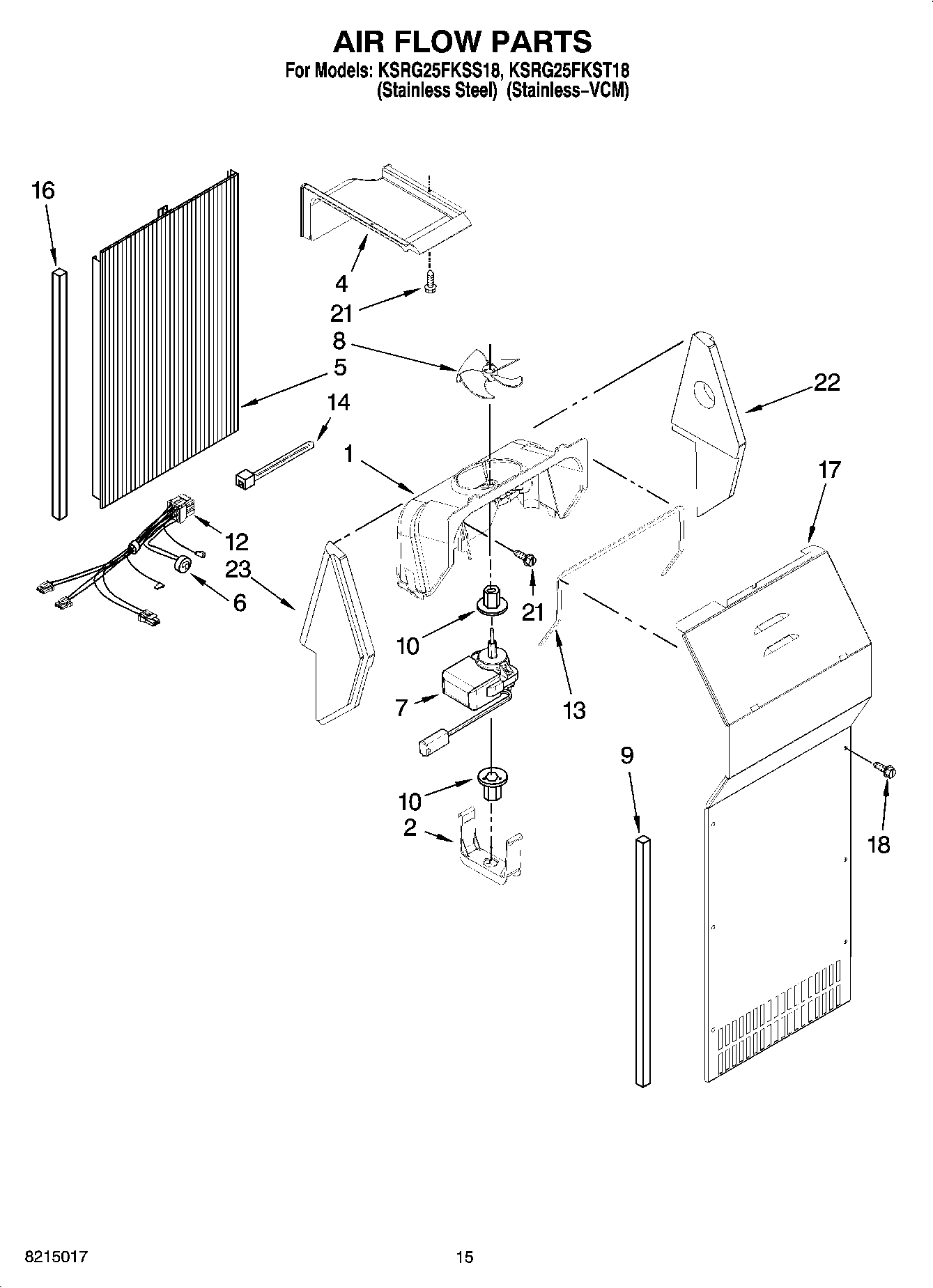 AIR FLOW PARTS
For Models: KSRG25FKSS18, KSRG25FKST18
(Stainless Steel) (Stainless–VCM)

16
4
21
8
5
14
22
1
17
12
23
6
21
10
13
7
9
10
2
18

8215017
15