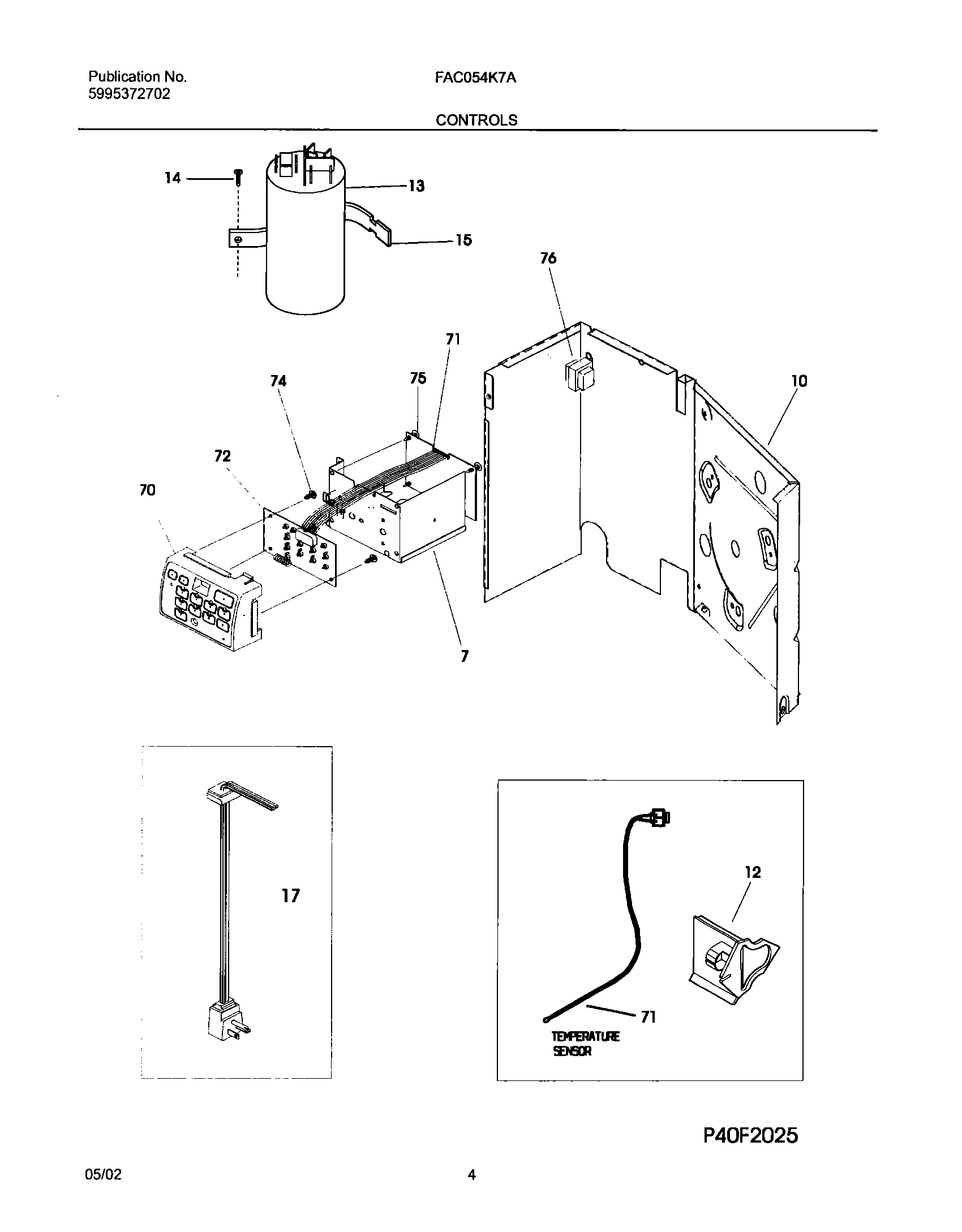 Publication No.
5995372702

FAC054K7A

CONTROLS

14
13
15
76
71
74
75
10
72
70
7
17
12
71
TEMPERATURE
SENSOR

P40F2025

05/02

4