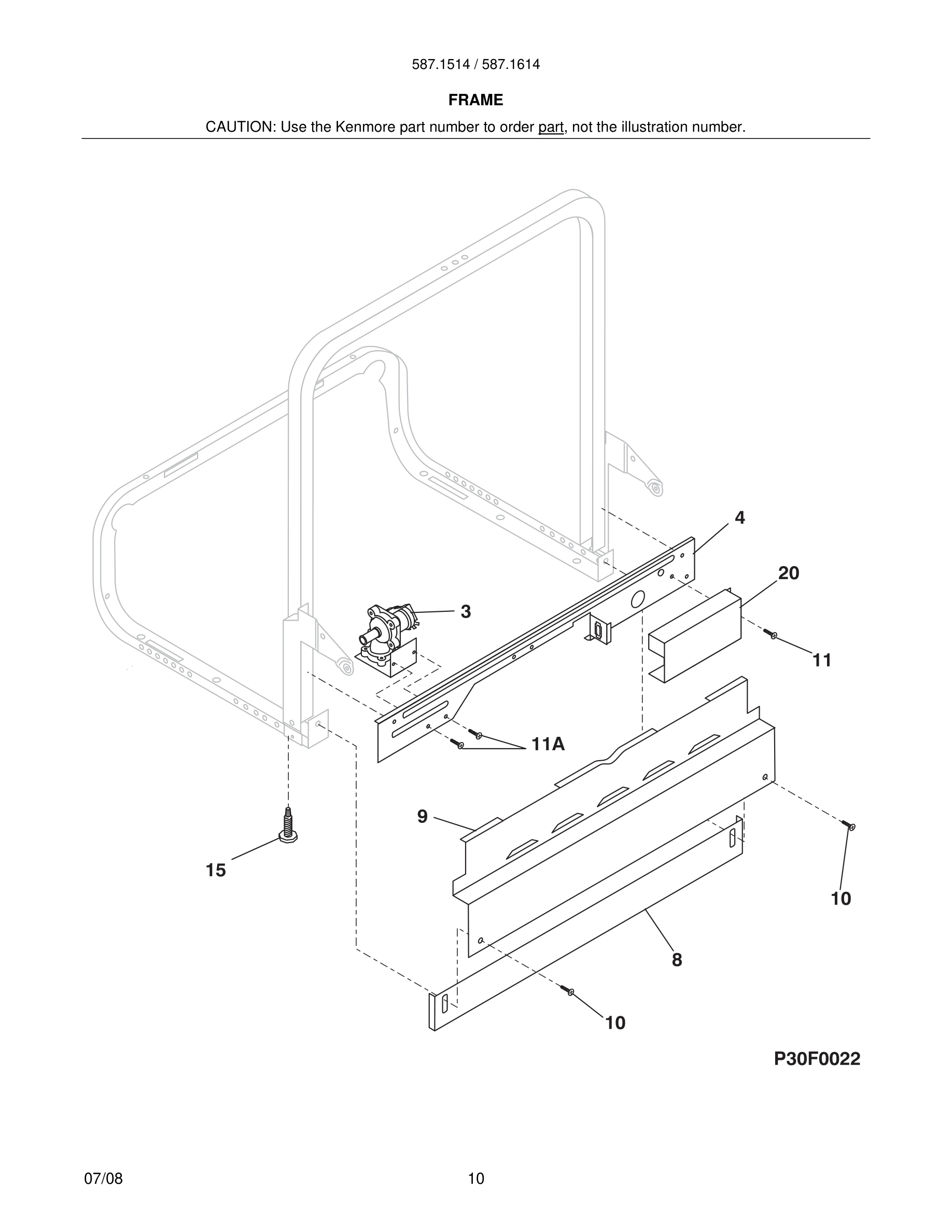 587.1514 / 587.1614

FRAME

CAUTION: Use the Kenmore part number to order part, not the illustration number.

4

20

3

11

11A

9

15

10

8

10

P30F0022

07/08

10