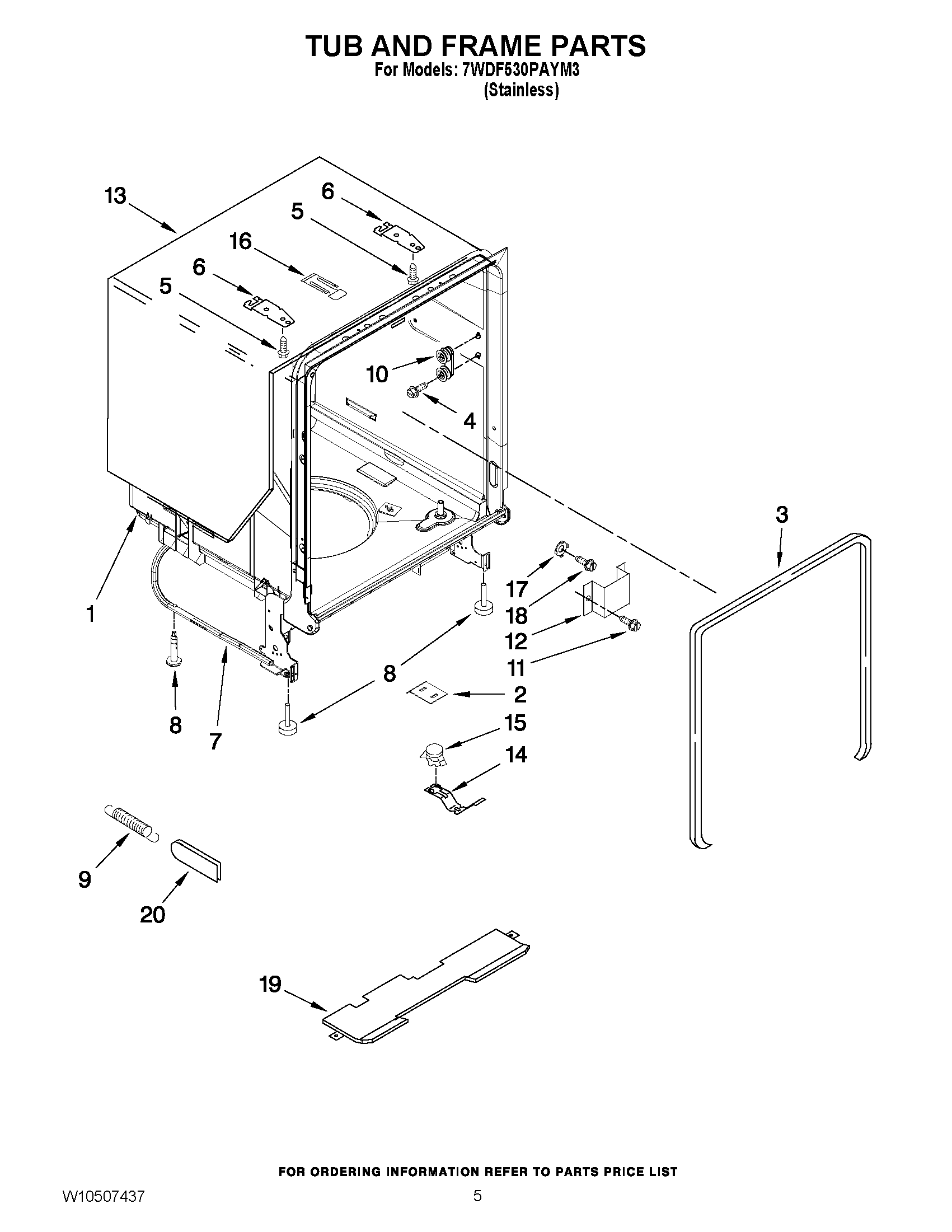 TUB AND FRAME PARTS
For Models: 7WDF530PAYM3
(Stainless)

13
6
5
16
6
5
10
4
3
1
17
18
12
11
8
2
8
7
15
14
9
20
19

FOR ORDERING INFORMATION REFER TO PARTS PRICE LIST

W10507437
5