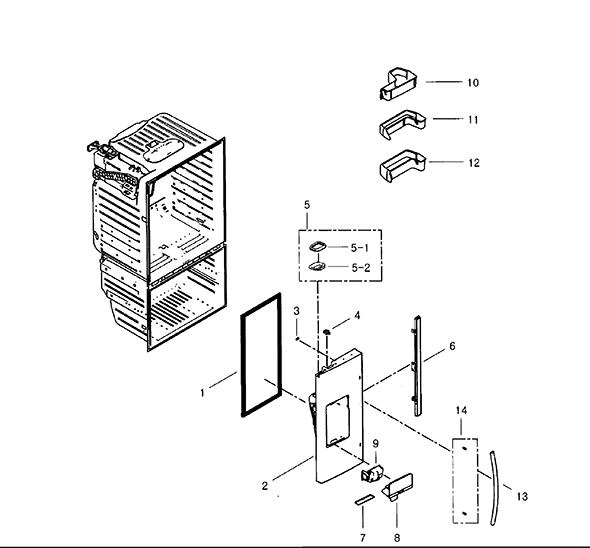 10
11
12
5
5-1
5-2
3
4
6
1
14
9
2
13
7
8