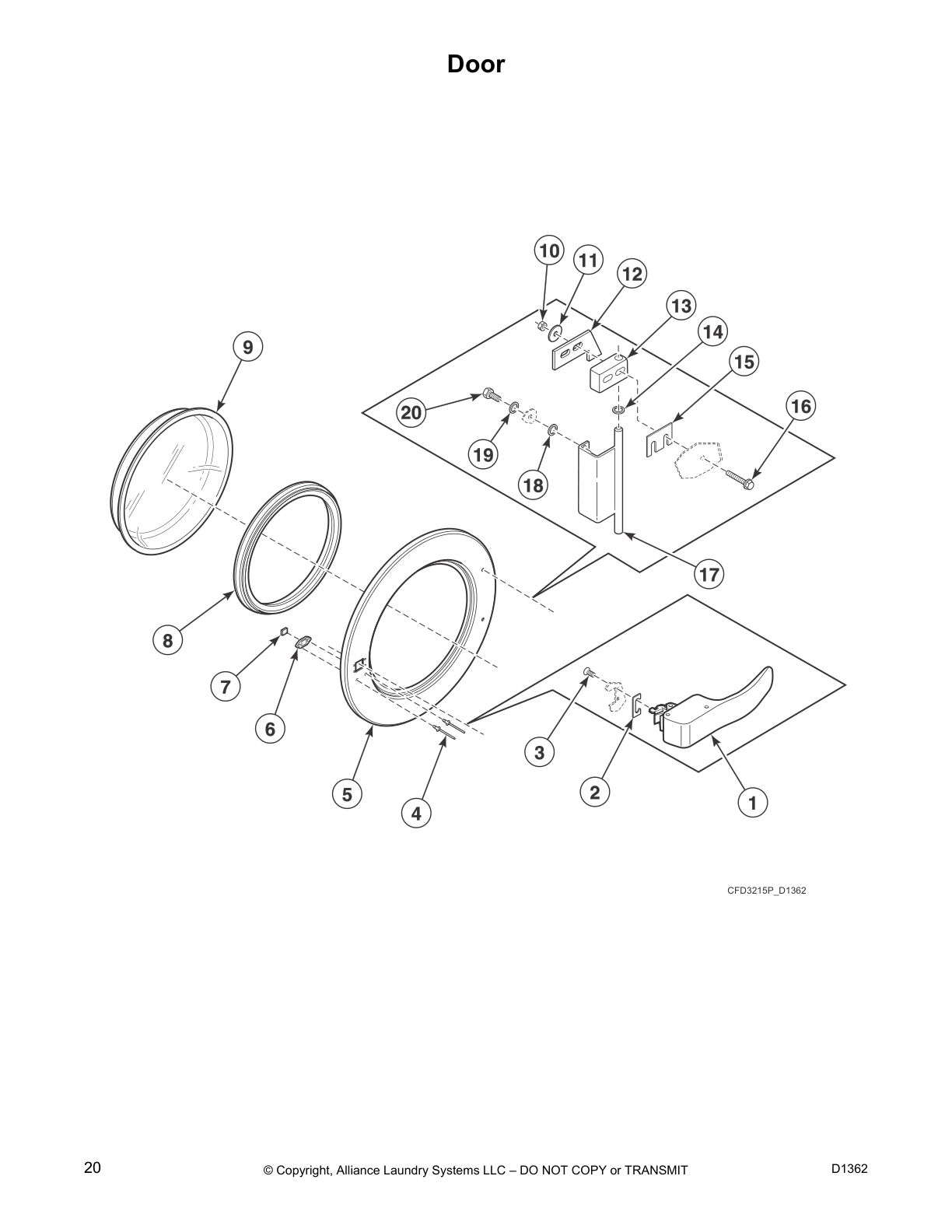 Door

10
11
12
13
14
15
16
9
20
19
18
17
8
7
6
5
4
3
2
1

CFD3215P_D1362

20 © Copyright, Alliance Laundry Systems LLC – DO NOT COPY or TRANSMIT D1362