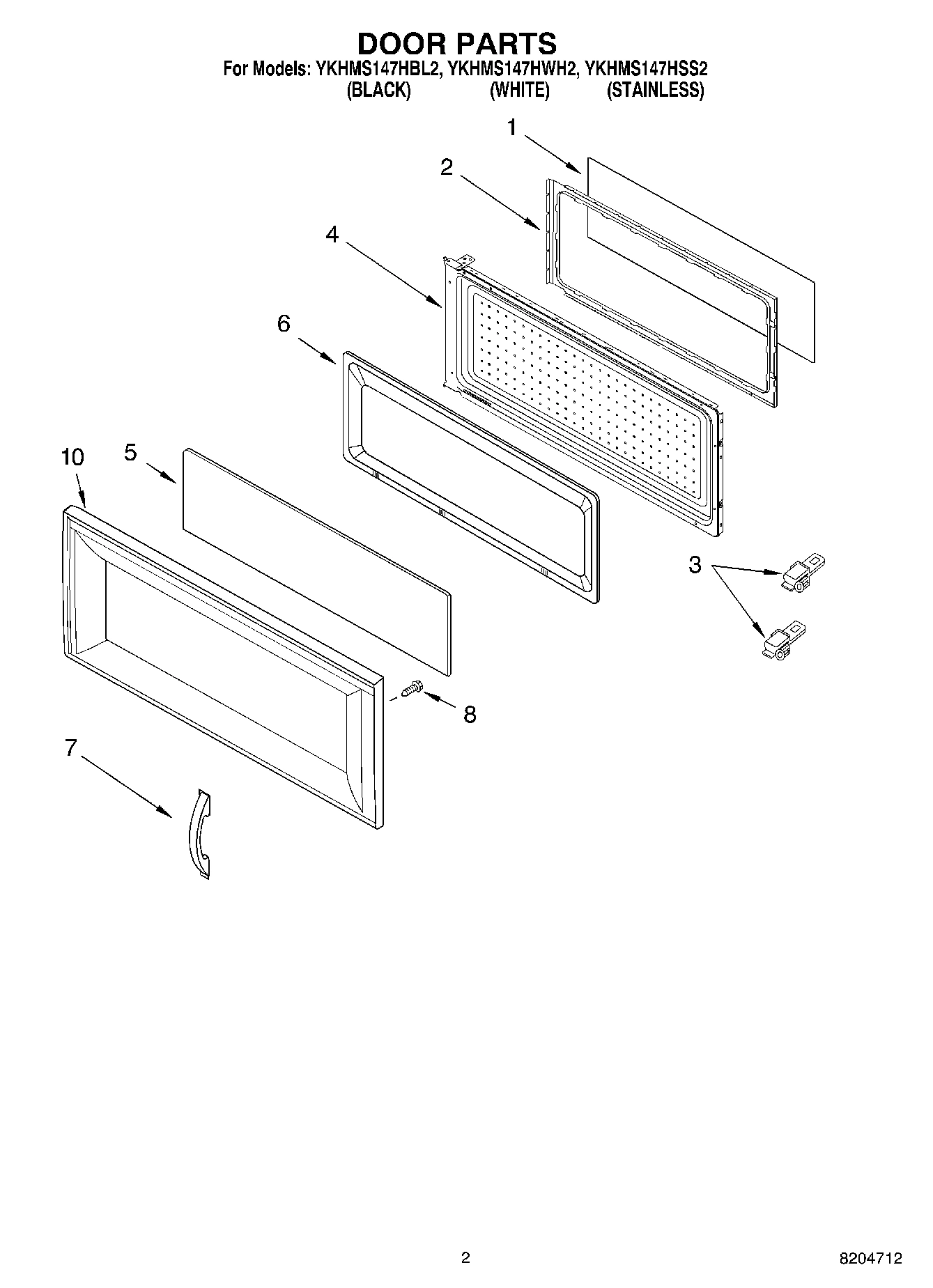 DOOR PARTS
For Models: YKHMS147HBL2, YKHMS147HWH2, YKHMS147HSS2
(BLACK) (WHITE) (STAINLESS)

1
2
4
6
10
5
3
8
7

2

8204712