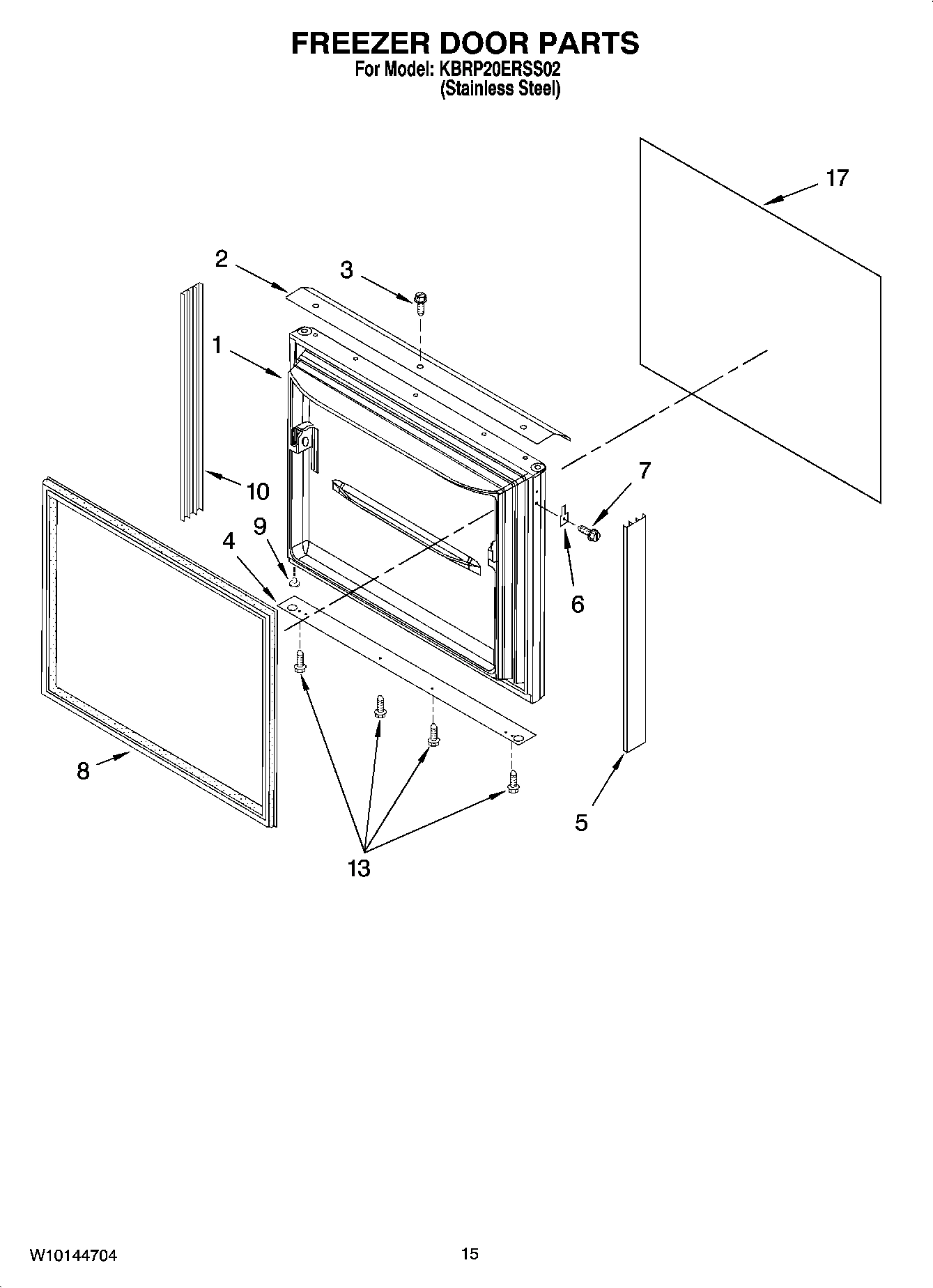 FREEZER DOOR PARTS
For Model: KBRP20ERSS02
(Stainless Steel)

17
2
3
1
10
7
9
4
6
8
5
13

W10144704

15