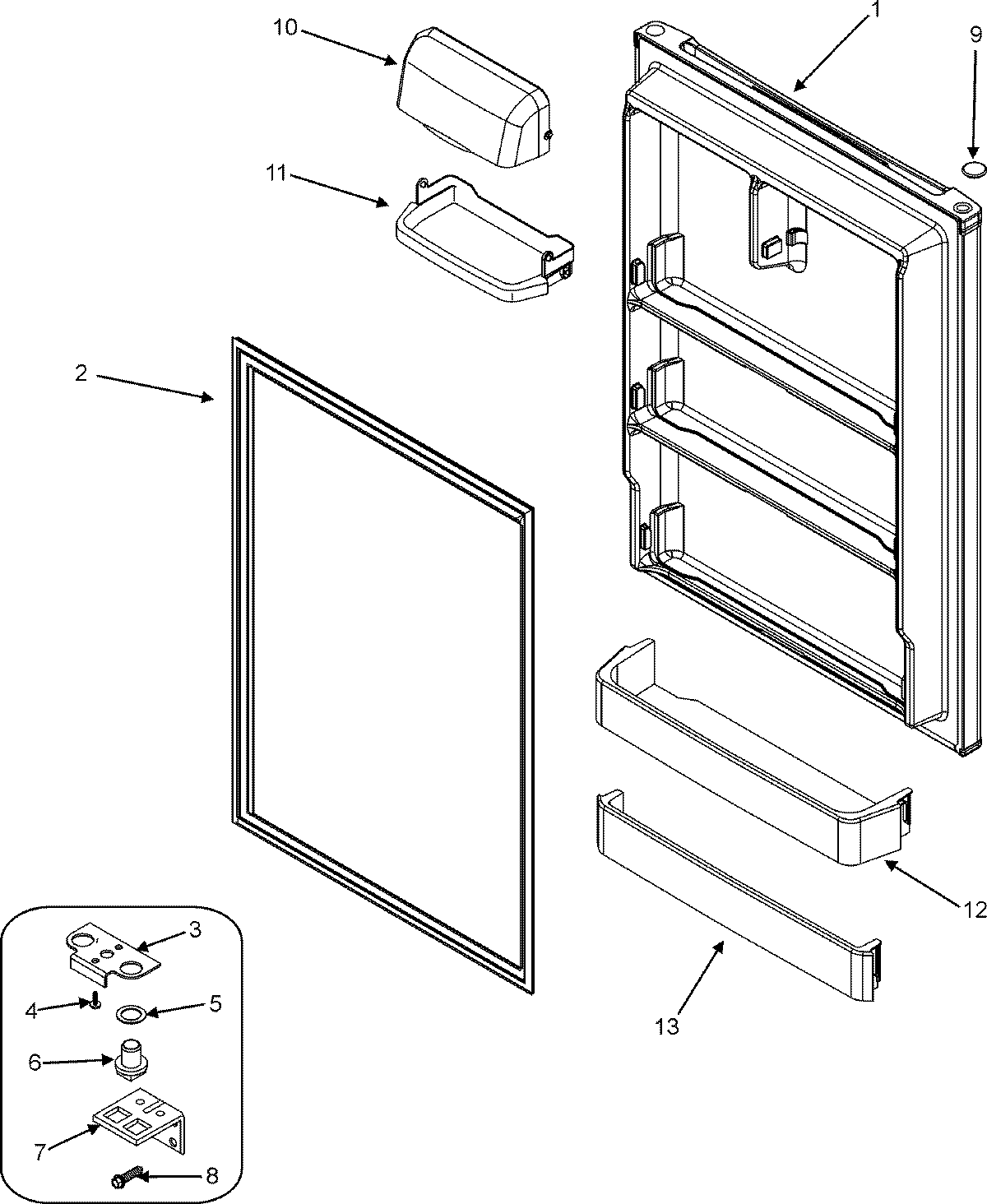 10
1
9
11
2
12
13
3
4
5
6
7
8