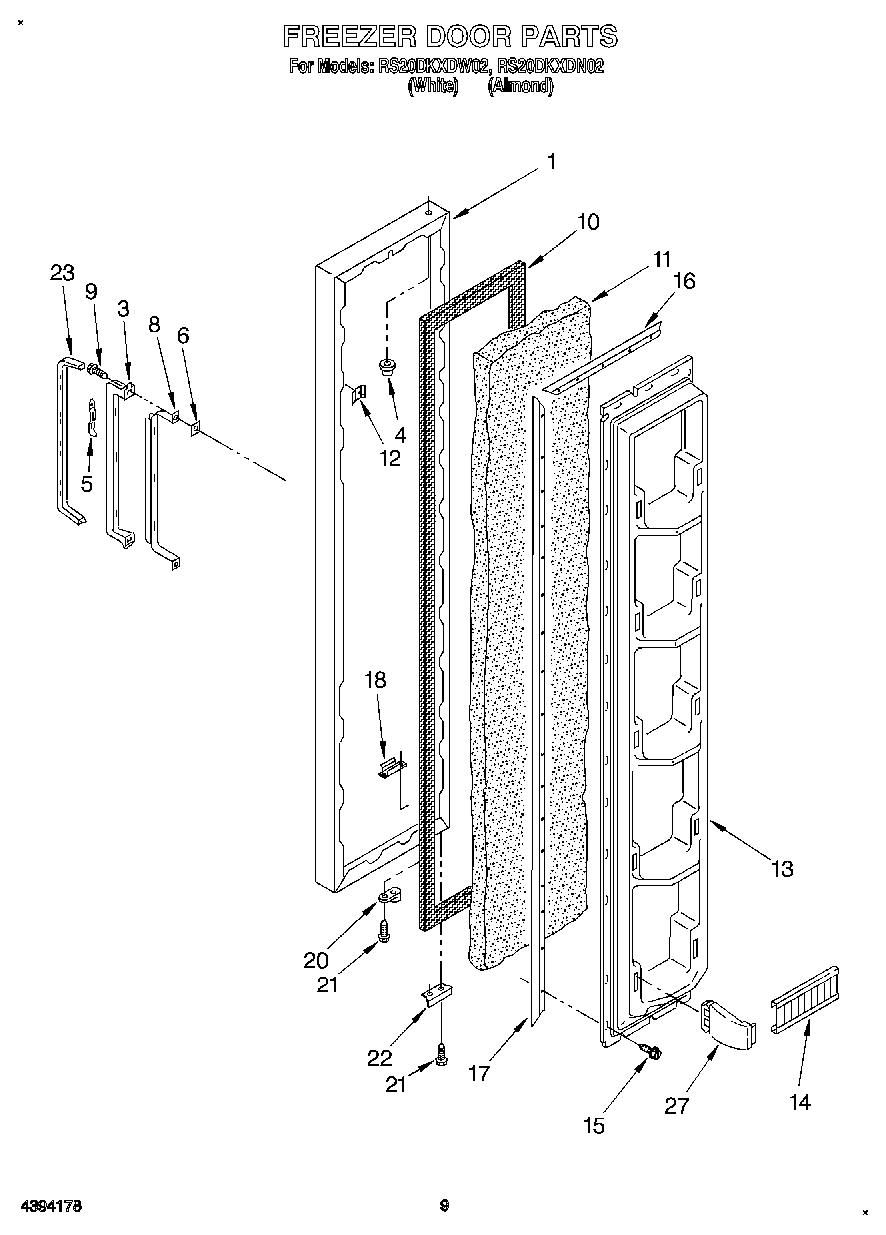 FREEZER DOOR PARTS
For Models: RS20DKXDW02, RS20DKXDN02
(White) (Almond)

1
10
11
16
23
9
3
8
6
4
12
5
18
13
20
21
22
21
17
15
27
14

4394178
9