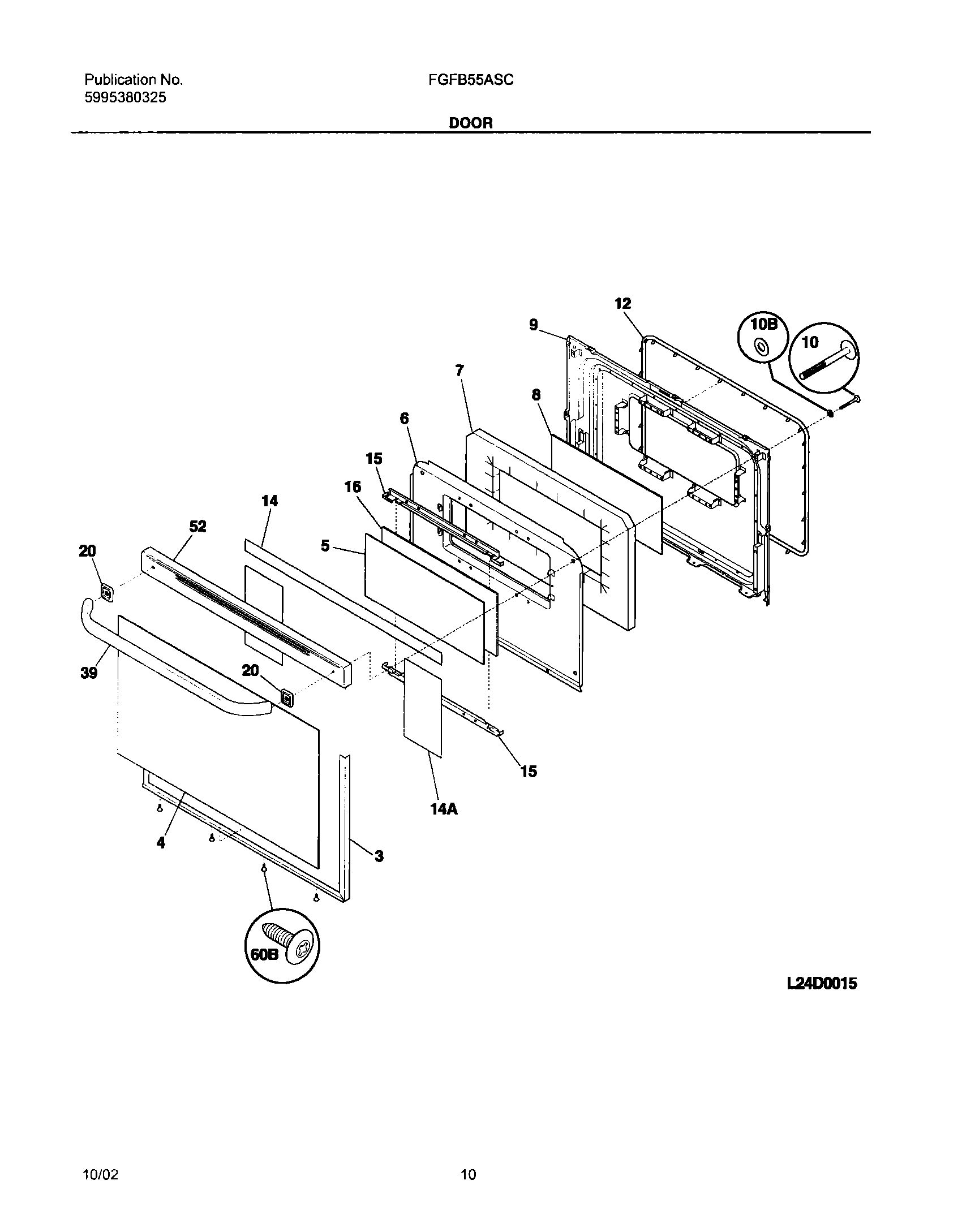 Publication No.
5995380325

FGFB55ASC

DOOR

12
9
10B
10
7
8
6
15
16
14
52
5
20
39
20
15
14A
4
3
60B

L24D0015

10/02

10