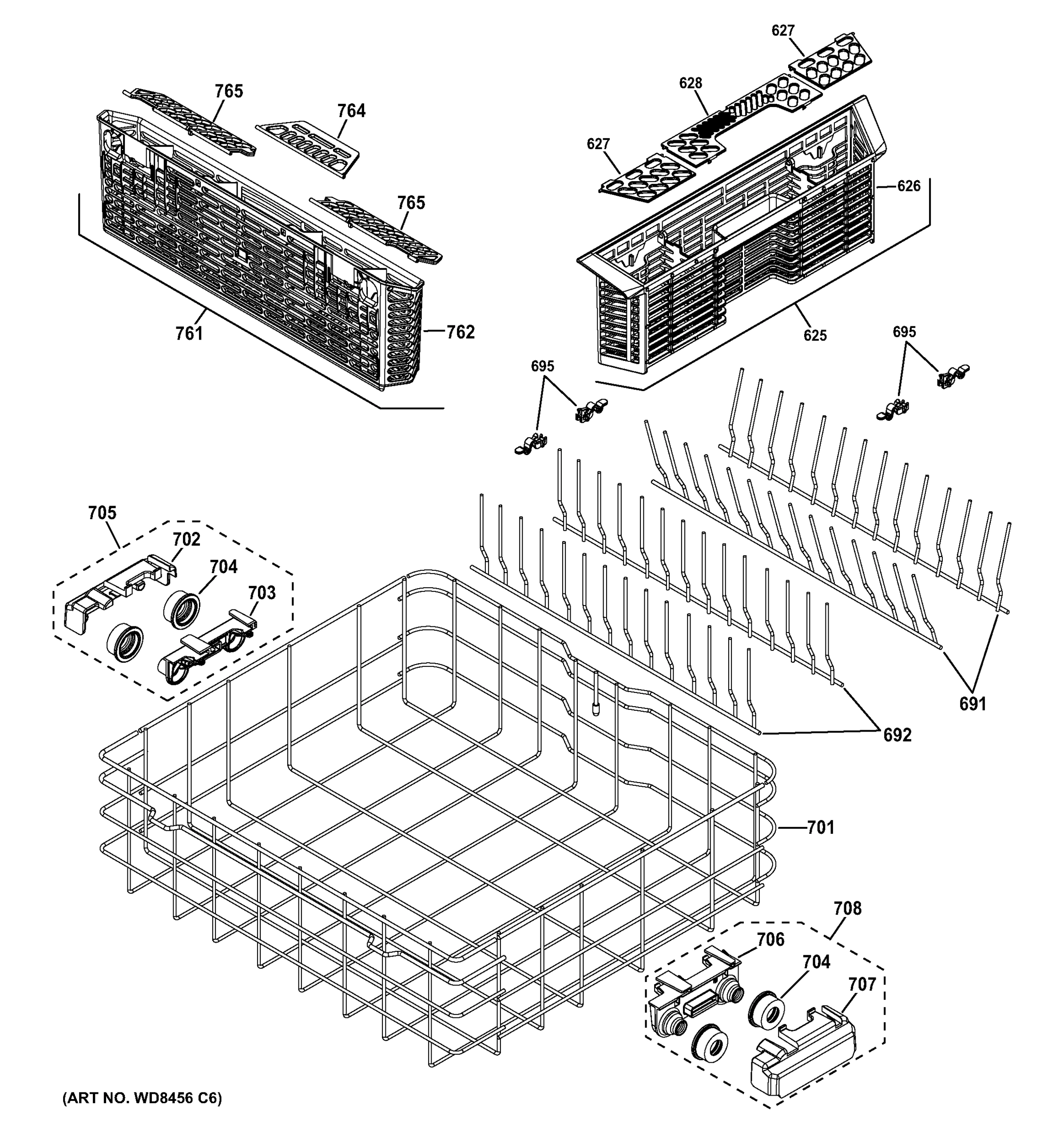 765
764
765
761
762
627
628
627
626
625
695
695
705
702
704
703
691
692
701
708
706
704
707
(ART NO. WD8456 C6)