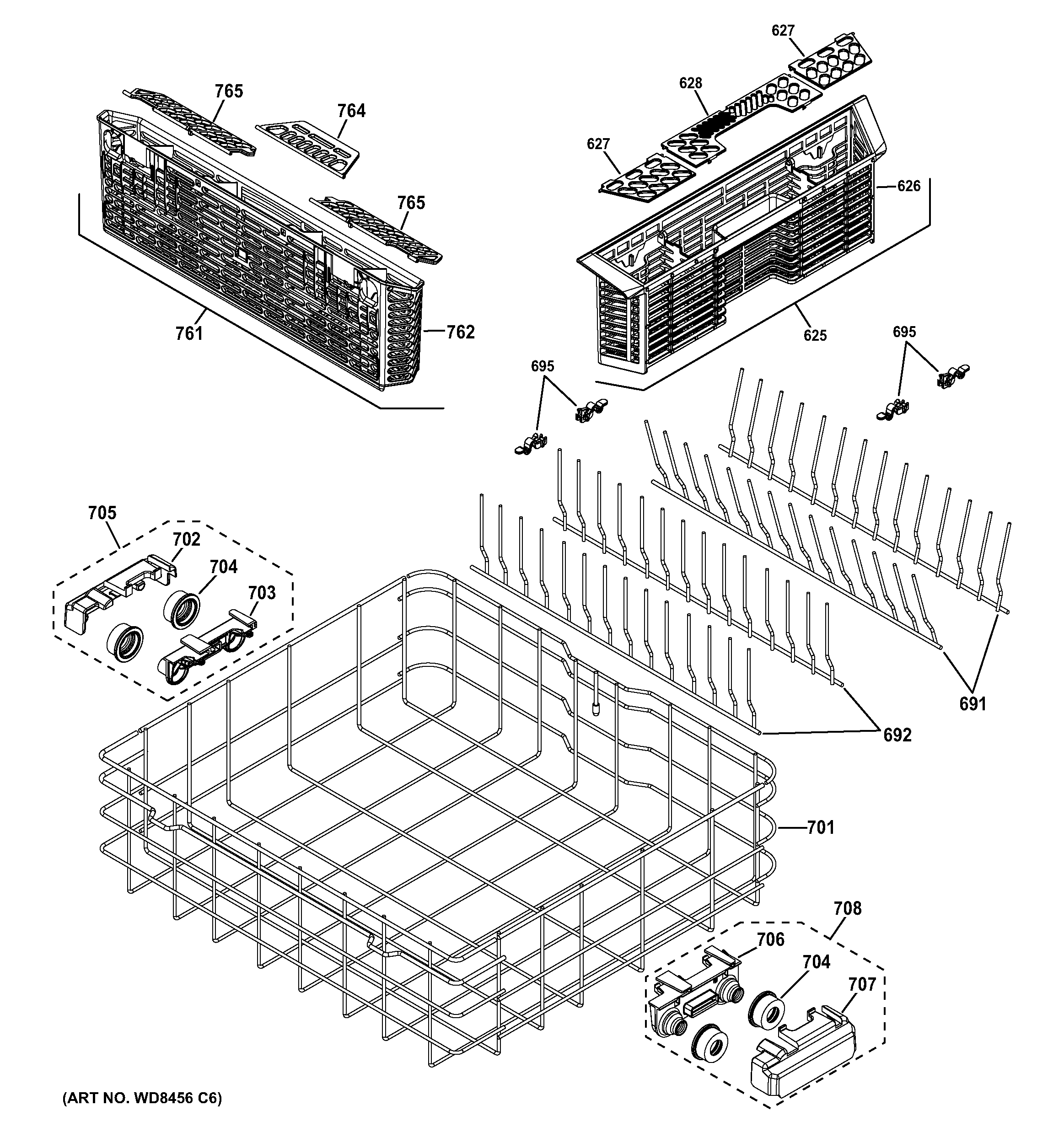 765
764
765
761
762
627
628
627
626
625
695
695
705
702
704
703
691
692
701
708
706
704
707
(ART NO. WD8456 C6)