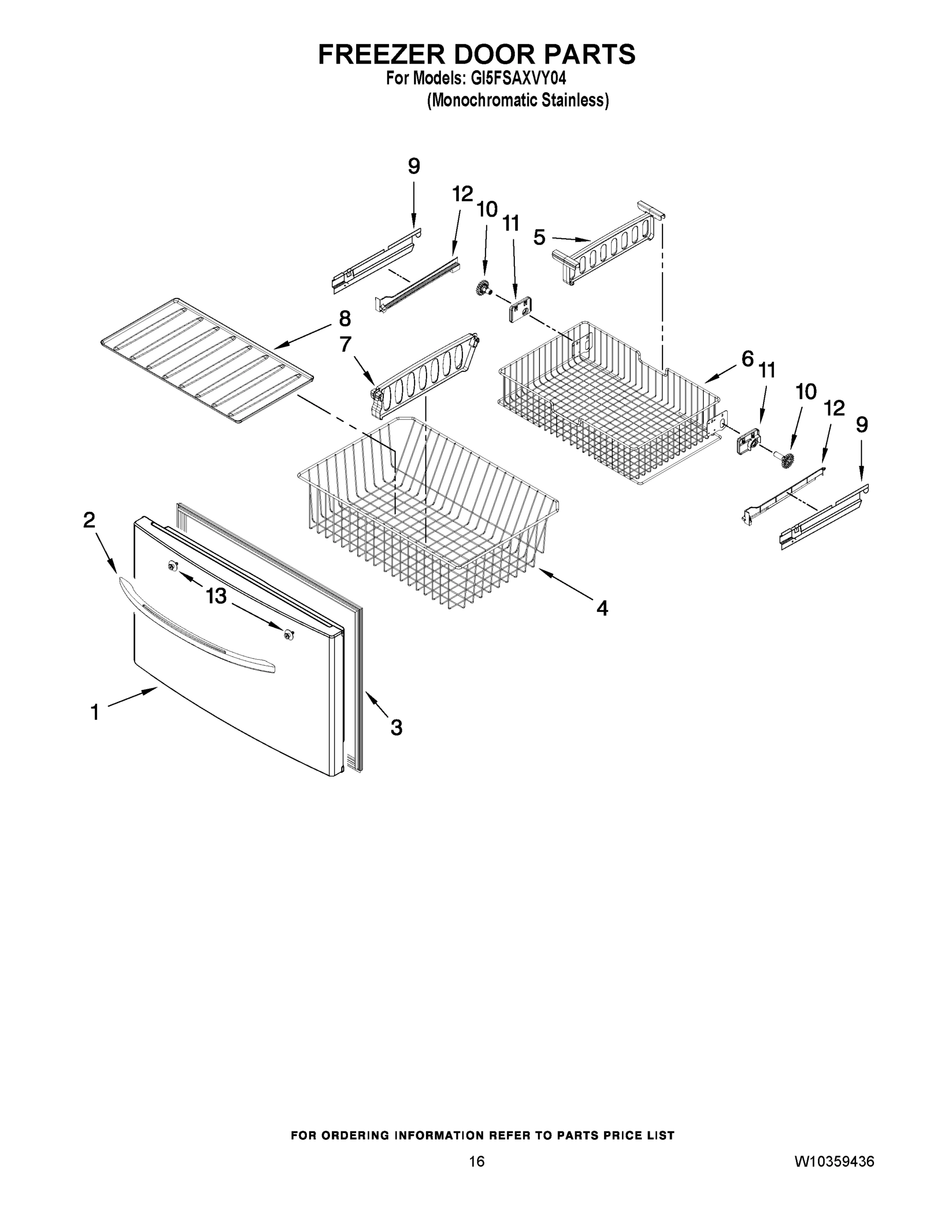 FREEZER DOOR PARTS
For Models: GI5FSAXVY04
(Monochromatic Stainless)

9
12
10
11
5
8
7
6
11
10
12
9
2
13
4
1
3

FOR ORDERING INFORMATION REFER TO PARTS PRICE LIST

16

W10359436