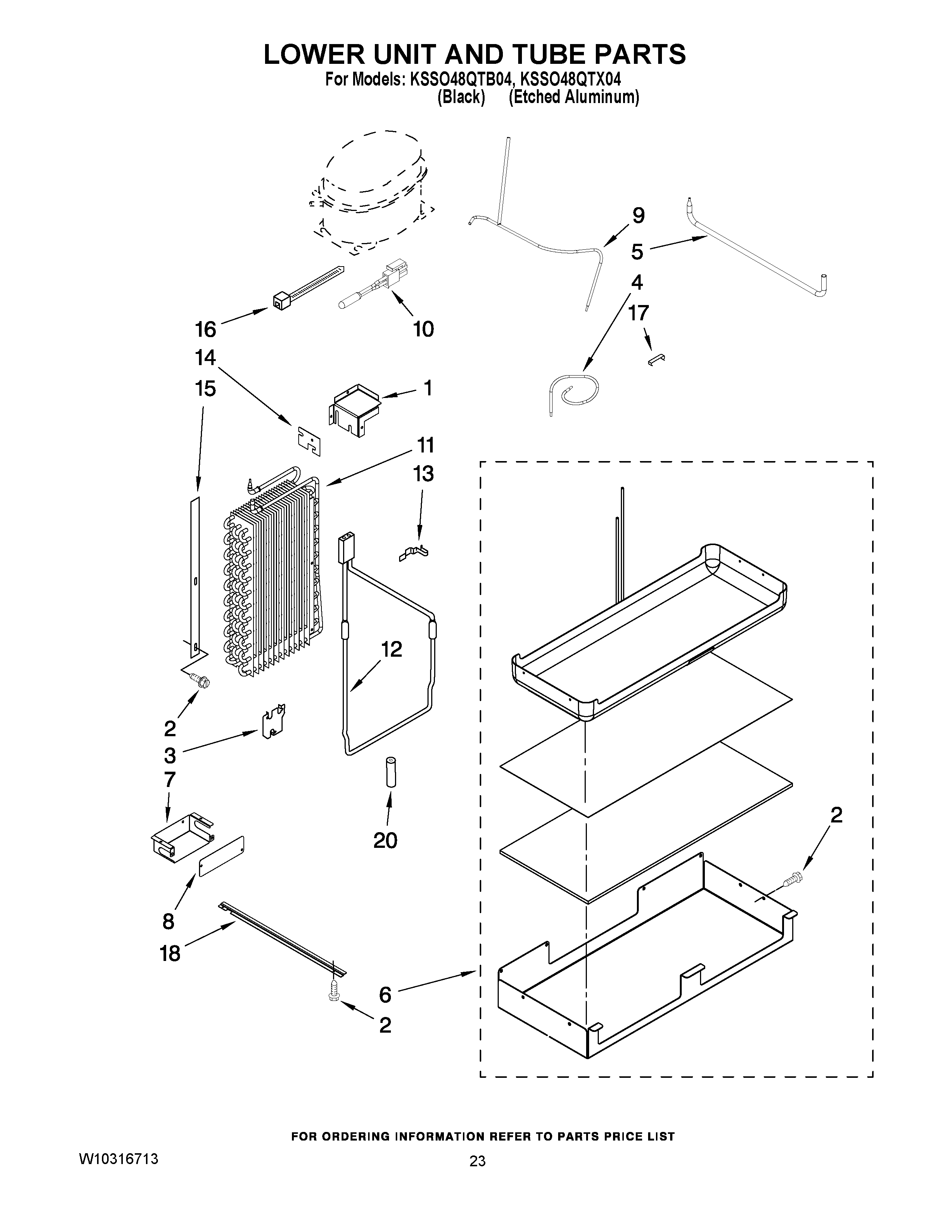 LOWER UNIT AND TUBE PARTS
For Models: KSSO48QTB04, KSSO48QTX04
(Black) (Etched Aluminum)

9
5
4
17
16
10
14
15
1
11
13
12
2
3
7
20
2
8
18
6
2

FOR ORDERING INFORMATION REFER TO PARTS PRICE LIST

W10316713

23