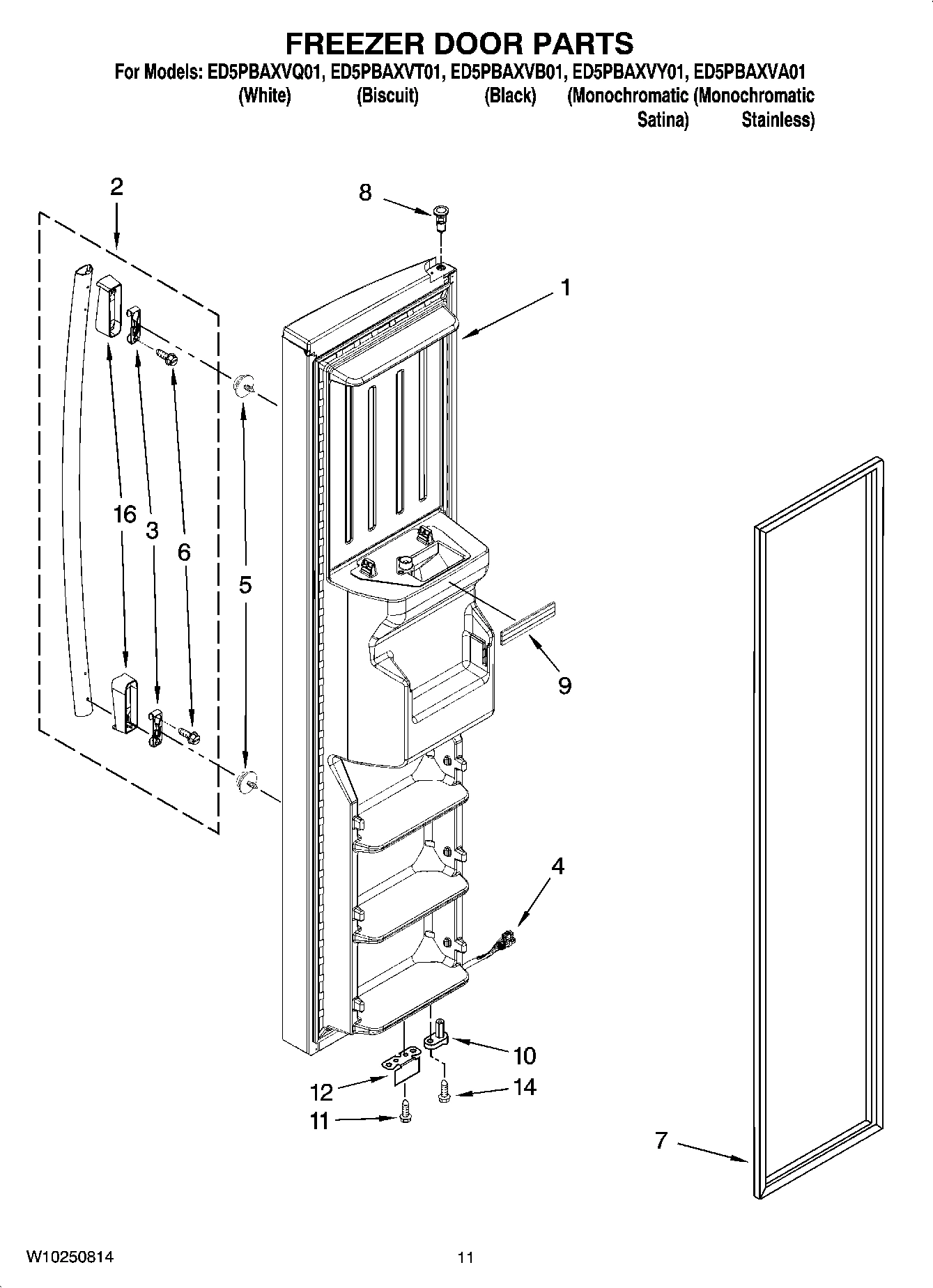 FREEZER DOOR PARTS

For Models: ED5PBAXVQ01, ED5PBAXVT01, ED5PBAXVB01, ED5PBAXVY01, ED5PBAXVA01
(White) (Biscuit) (Black) (Monochromatic Satina) (Monochromatic Stainless)

2
8
1
16
3
6
5
9
4
10
12
14
11
7

W10250814
11