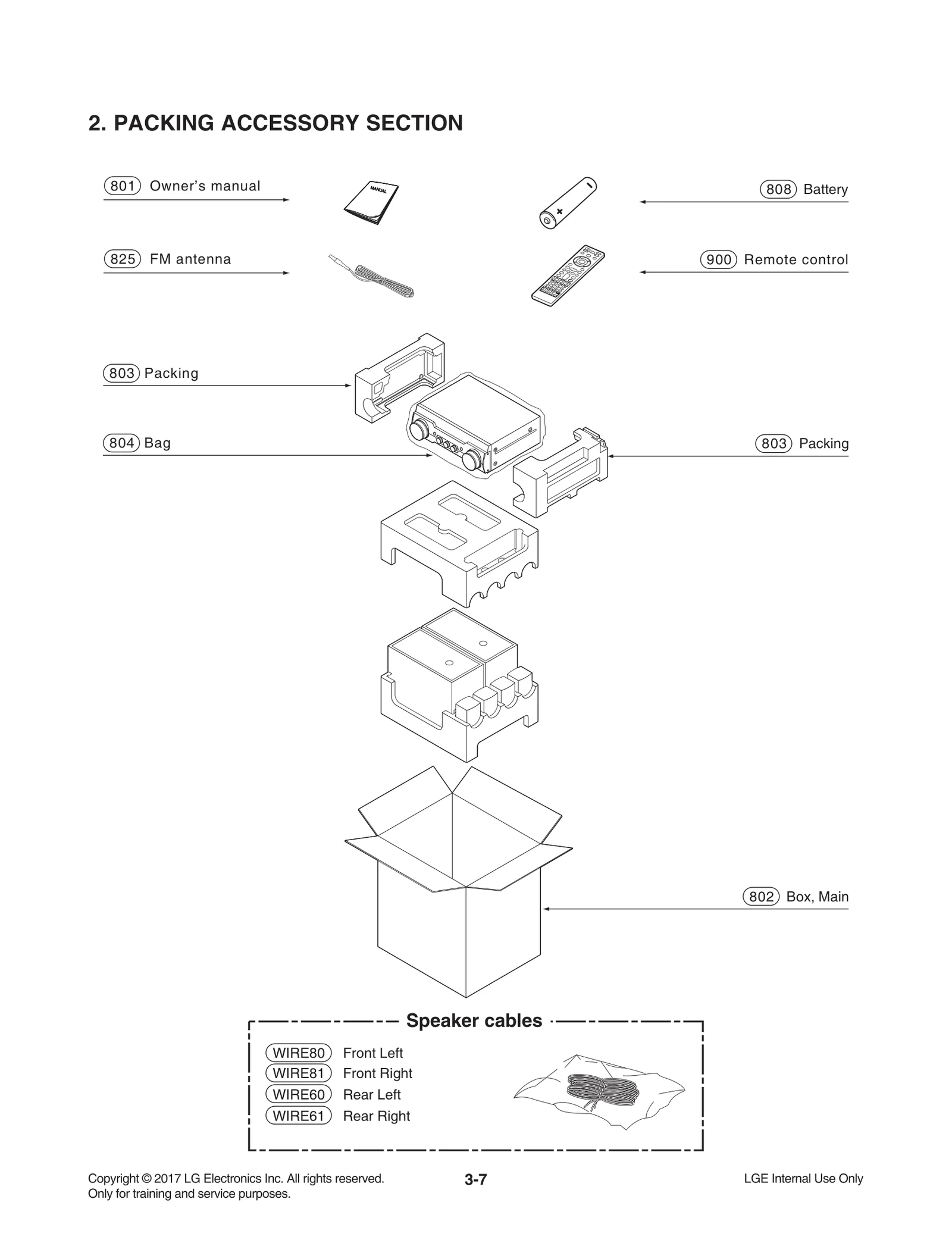 2. PACKING ACCESSORY SECTION

801 Owner's manual

MANUAL

808 Battery

825 FM antenna

900 Remote control

803 Packing

804 Bag

803 Packing

802 Box, Main

Speaker cables

WIRE80 Front Left
WIRE81 Front Right
WIRE60 Rear Left
WIRE61 Rear Right

Copyright © 2017 LG Electronics Inc. All rights reserved.
Only for training and service purposes.

3-7

LGE Internal Use Only