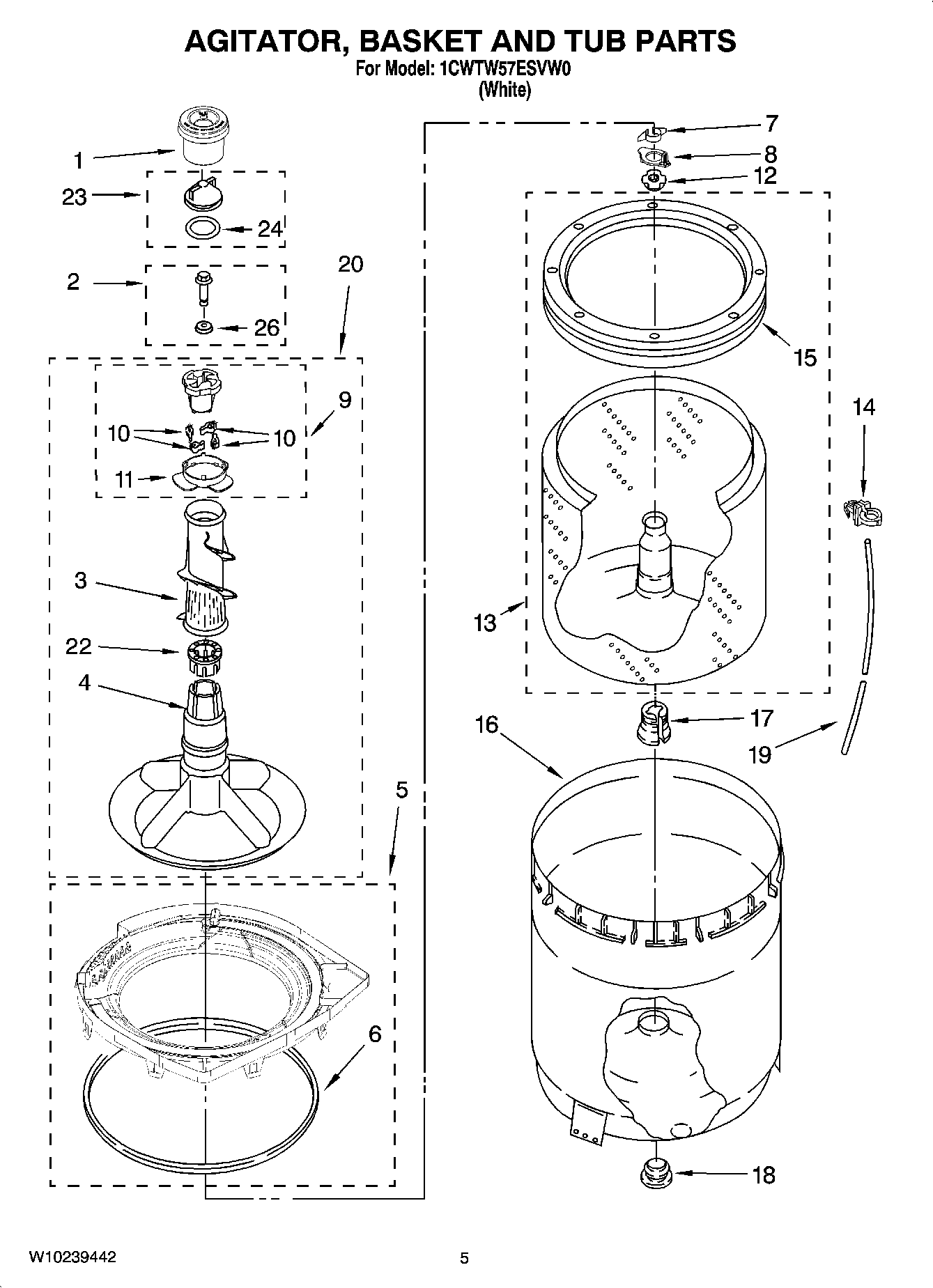 AGITATOR, BASKET AND TUB PARTS
For Model: 1CWTW57ESVW0
(White)

1
23
24
2
26
20
9
10
10
11
3
22
4
5
6
7
8
12
15
14
13
17
16
19
18

W10239442

5